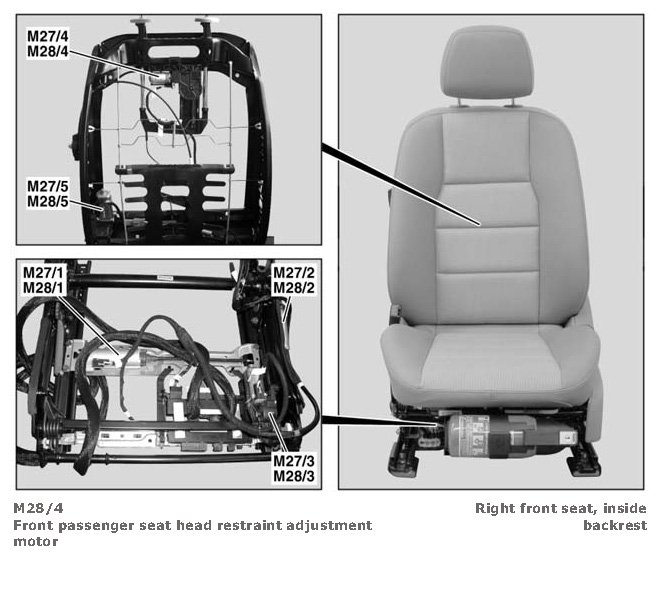 M27/4
M28/4

M27/5
M28/5

M27/1
M28/1

M27/2
M28/2

M27/3
M28/3

M28/4
Front passenger seat head restraint adjustment motor

Right front seat, inside backrest