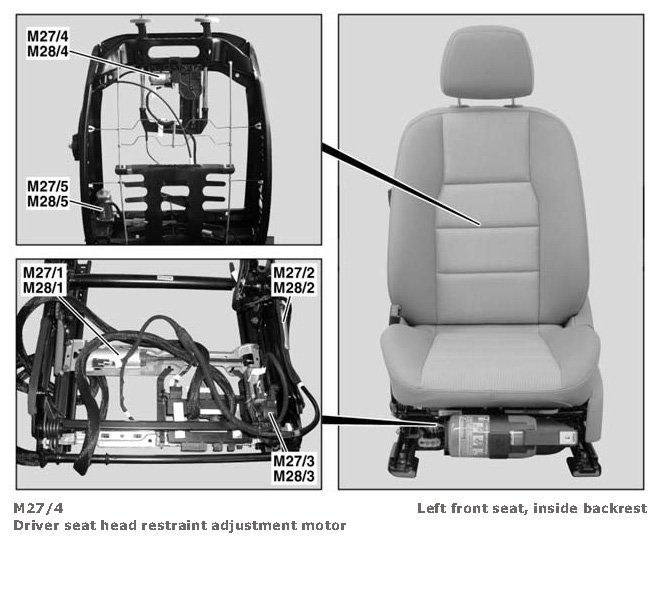 M27/4
M28/4

M27/5
M28/5

M27/1
M28/1

M27/2
M28/2

M27/3
M28/3

M27/4
Driver seat head restraint adjustment motor

Left front seat, inside backrest