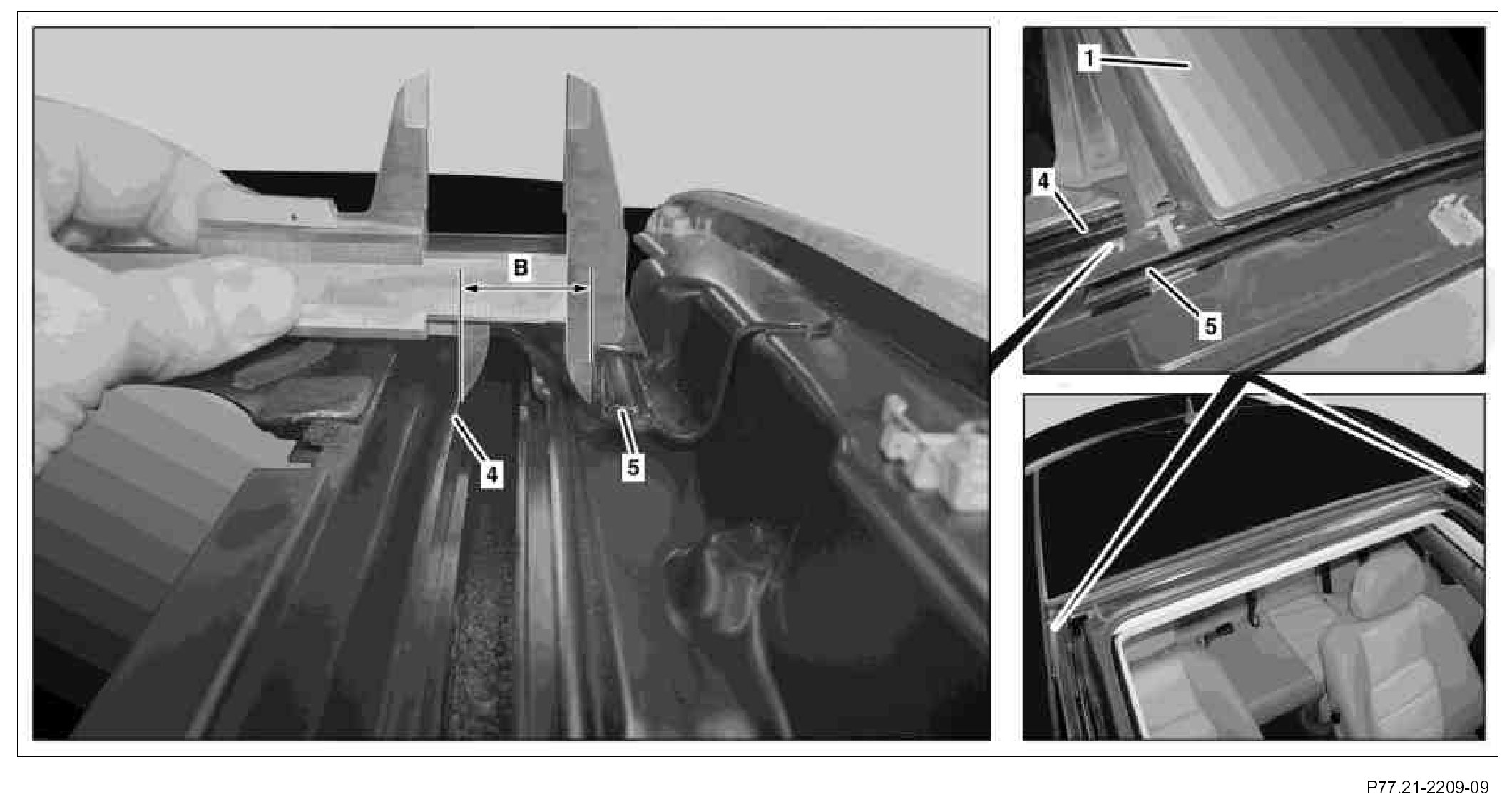 B
4
5
1
4
5
P77.21-2209-09