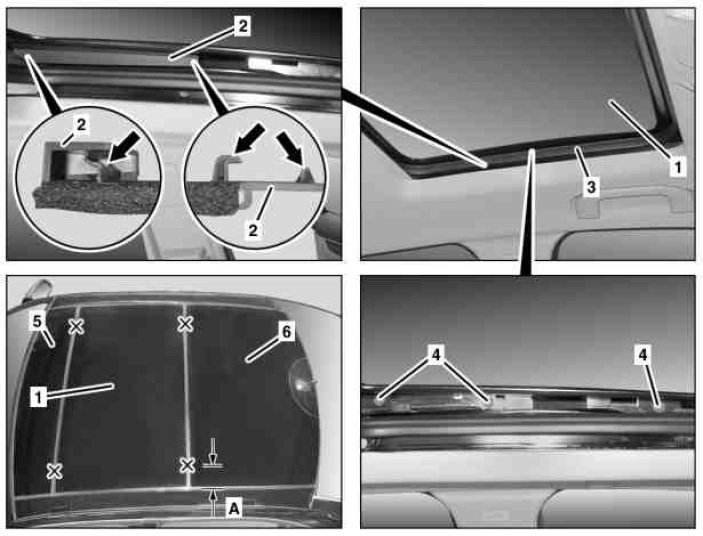 2
2
2
1
3
5
6
1
A
4
4