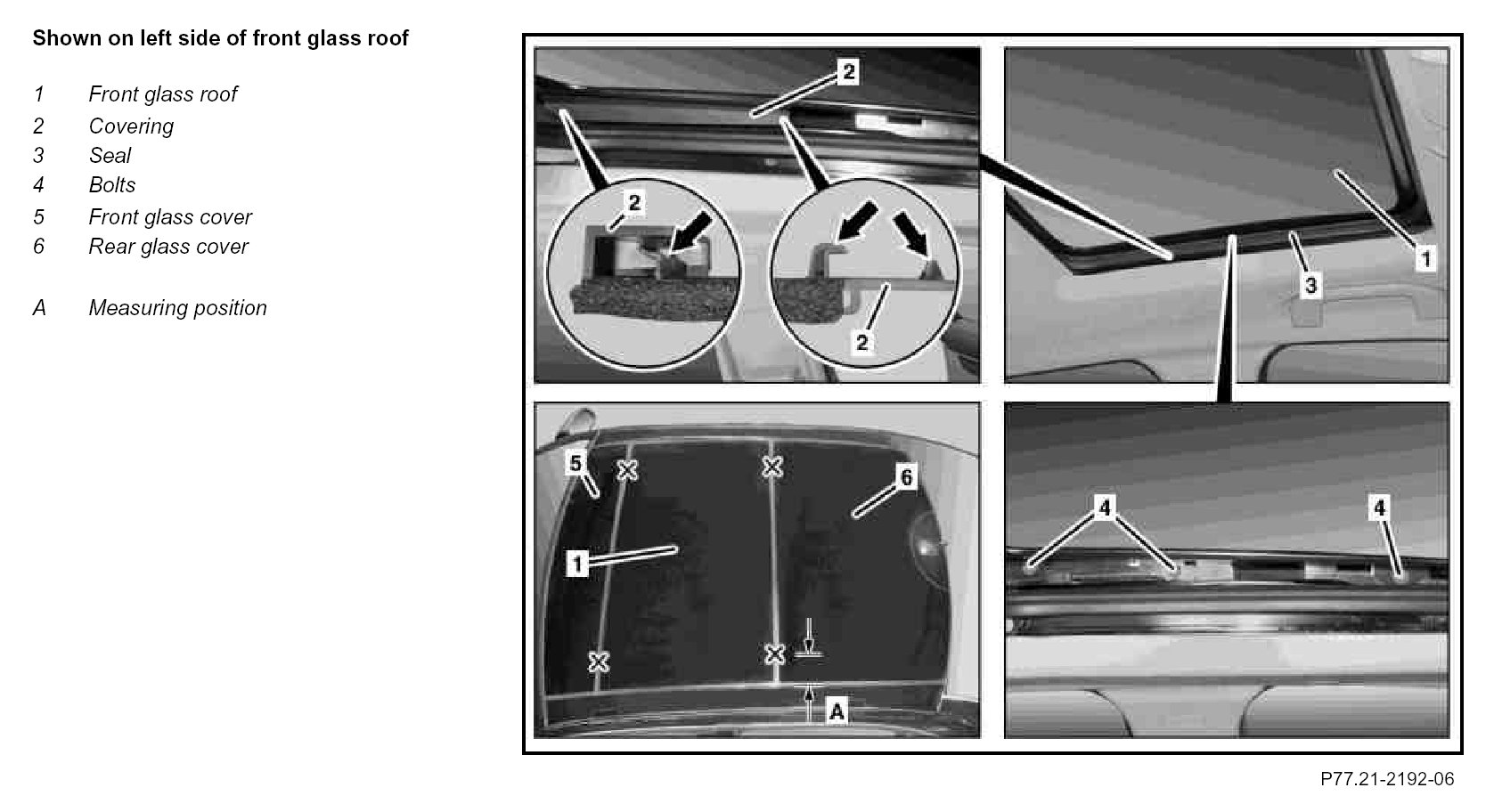 Shown on left side of front glass roof

1 Front glass roof
2 Covering
3 Seal
4 Bolts
5 Front glass cover
6 Rear glass cover

A Measuring position

2
2
2
1
3
5
6
1
A
4
4

P77.21-2192-06