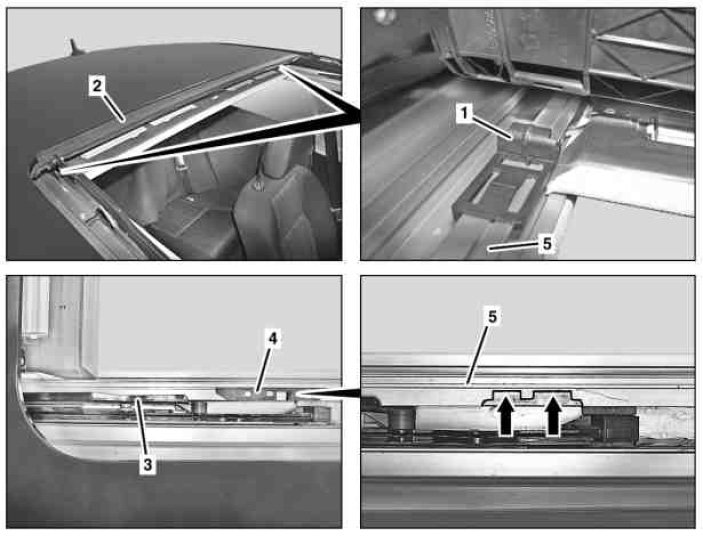 2

1

5

4

3

5