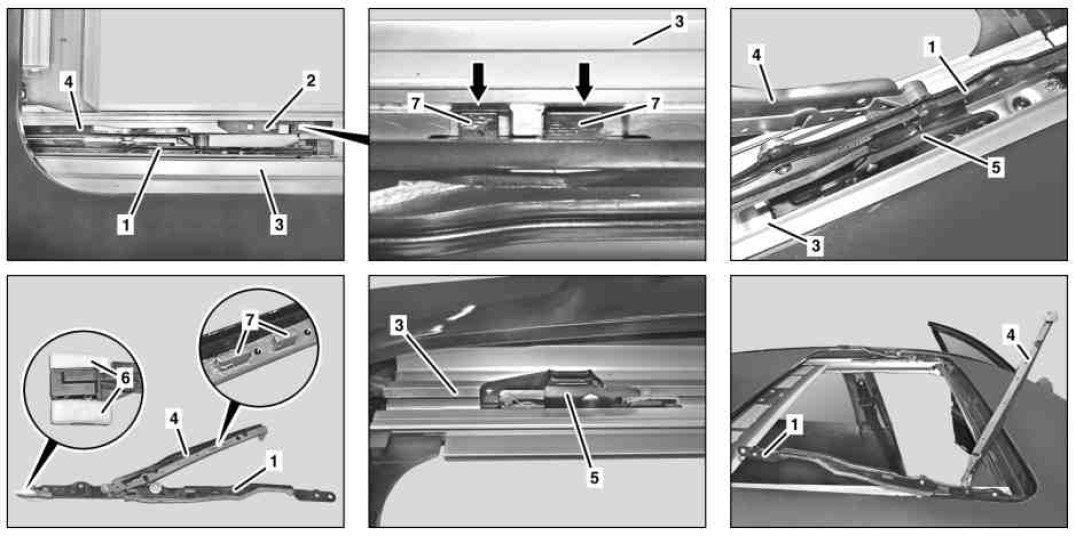 4
2
1
3

3
7
7

4
1
5
3

7
6
4
1

3
5

4
1