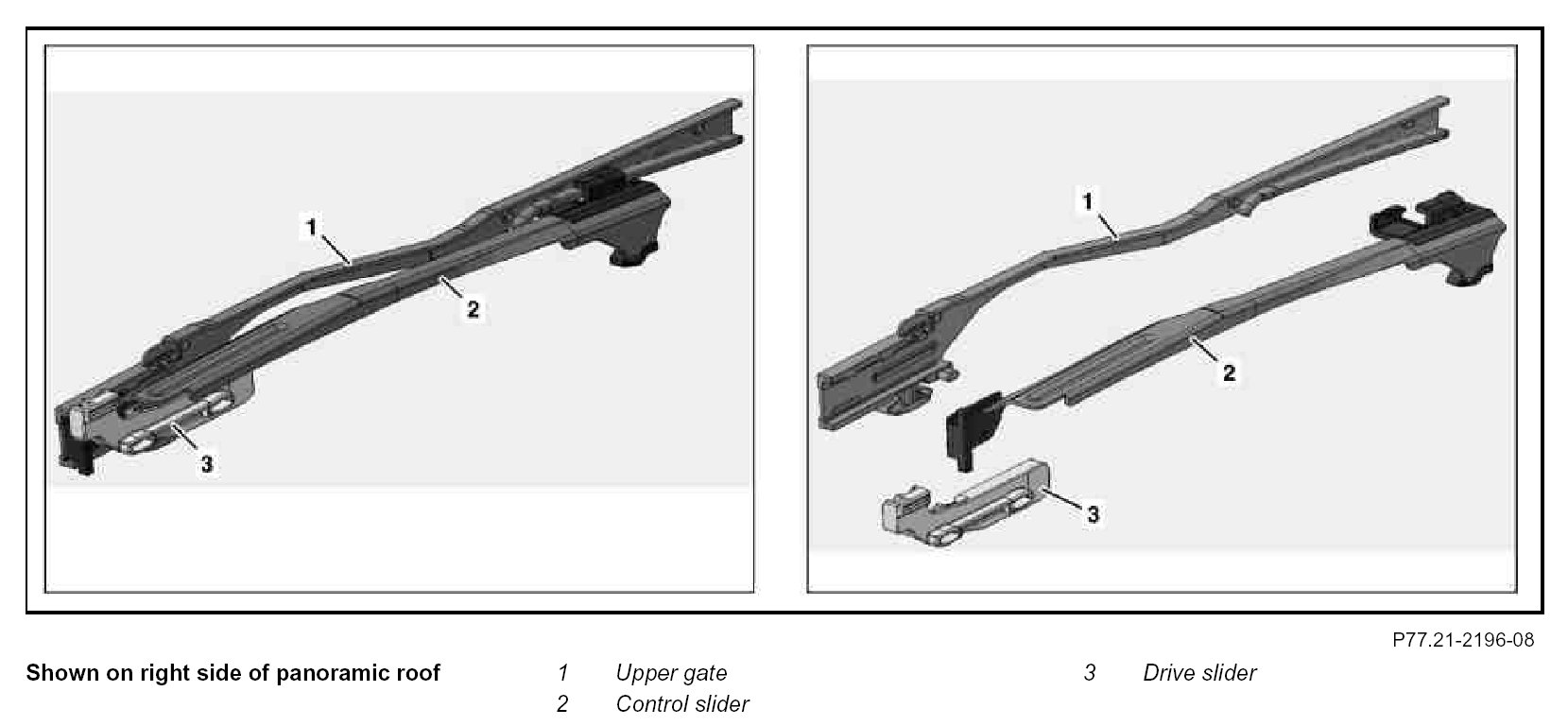 1
2
3

1
2
3

P77.21-2196-08

**Shown on right side of panoramic roof**

1 Upper gate
2 Control slider
3 Drive slider