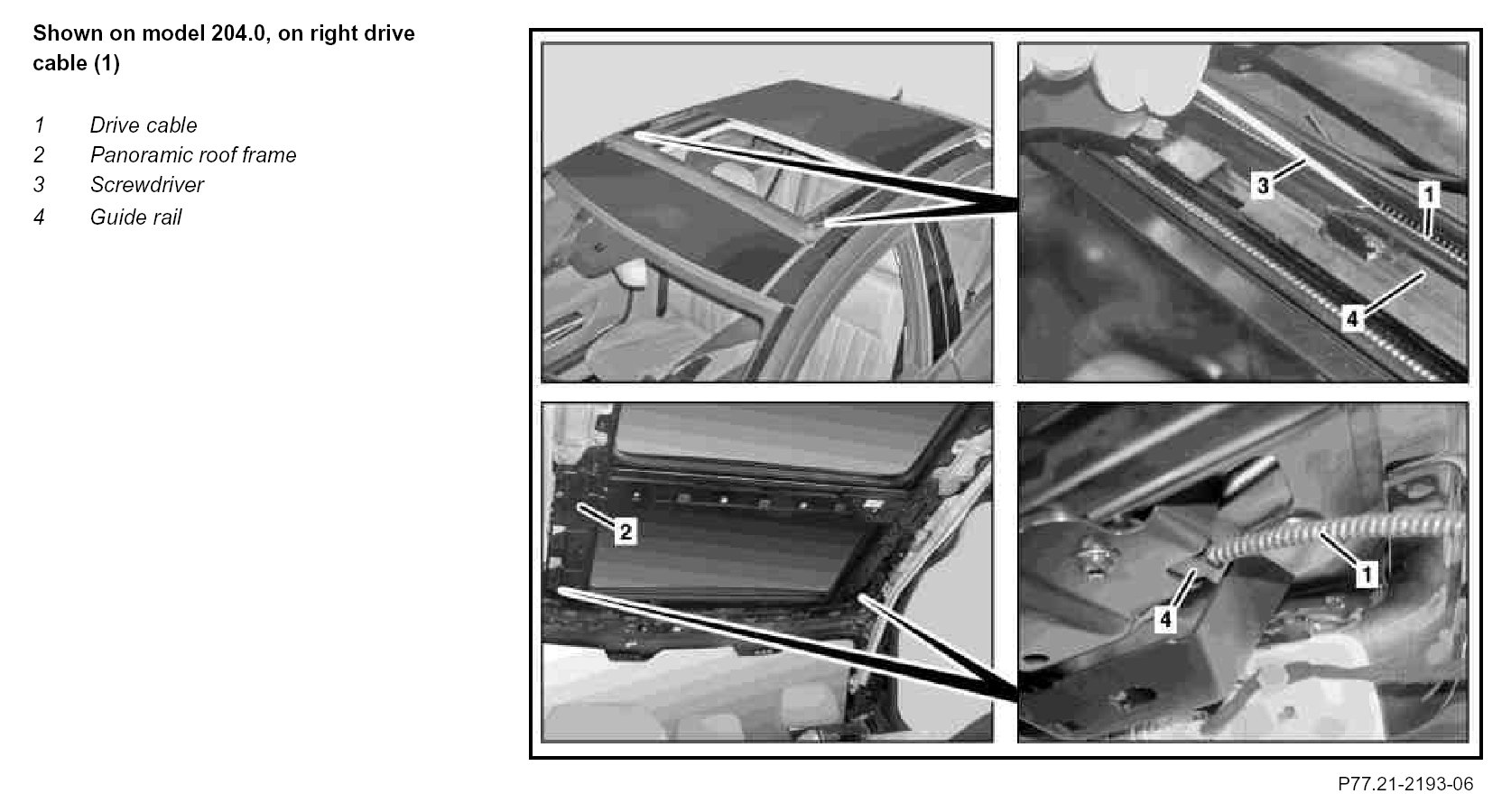 Shown on model 204.0, on right drive cable (1)

1 Drive cable
2 Panoramic roof frame
3 Screwdriver
4 Guide rail

3
1
4
2
1
4

P77.21-2193-06