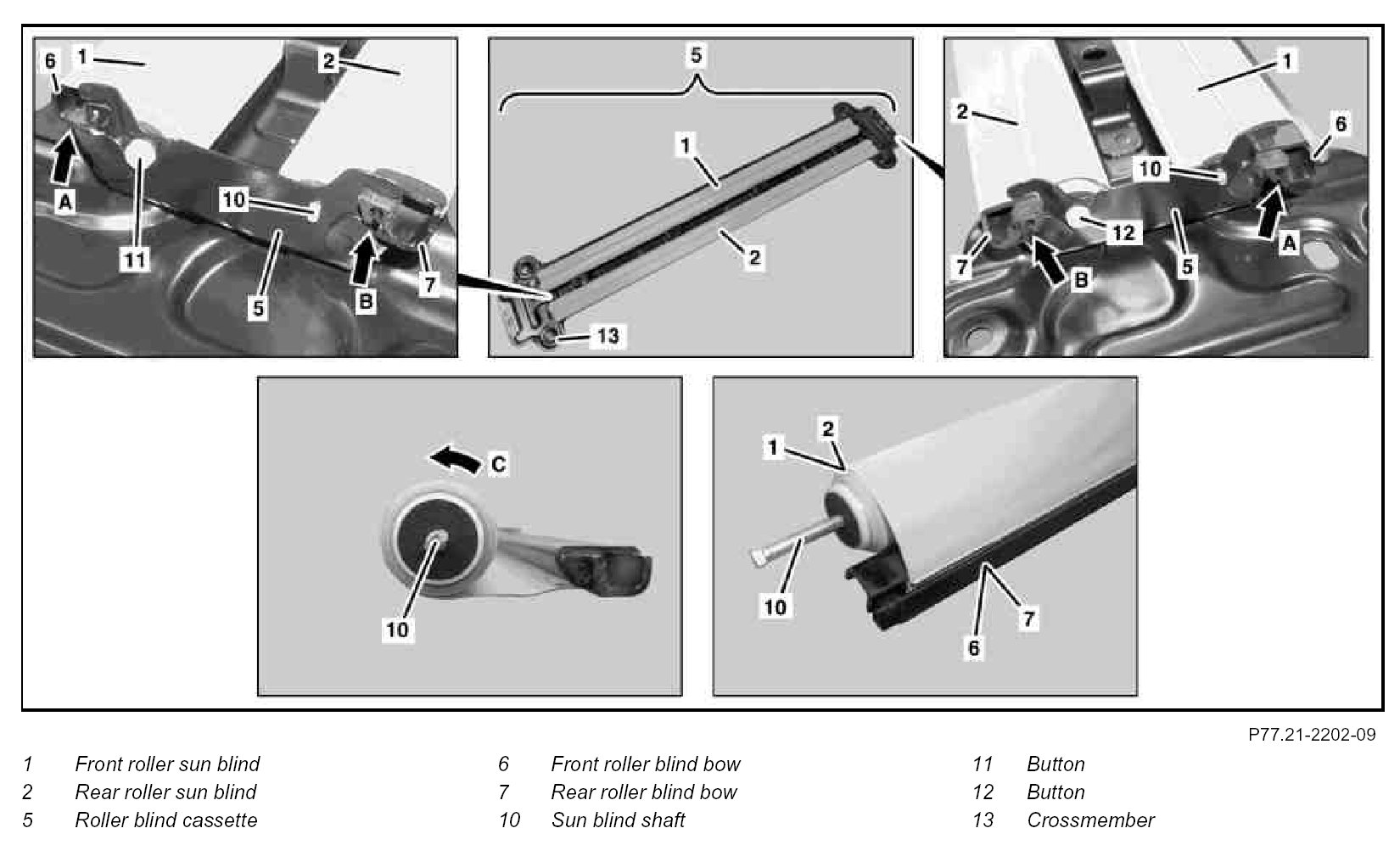 6 1 2 A 11 10 5 B 7

5 1 2 13

2 1 6 10 12 7 B 5 A

C 10

1 2 10 6 7

P77.21-2202-09

1 Front roller sun blind
2 Rear roller sun blind
5 Roller blind cassette

6 Front roller blind bow
7 Rear roller blind bow
10 Sun blind shaft

11 Button
12 Button
13 Crossmember