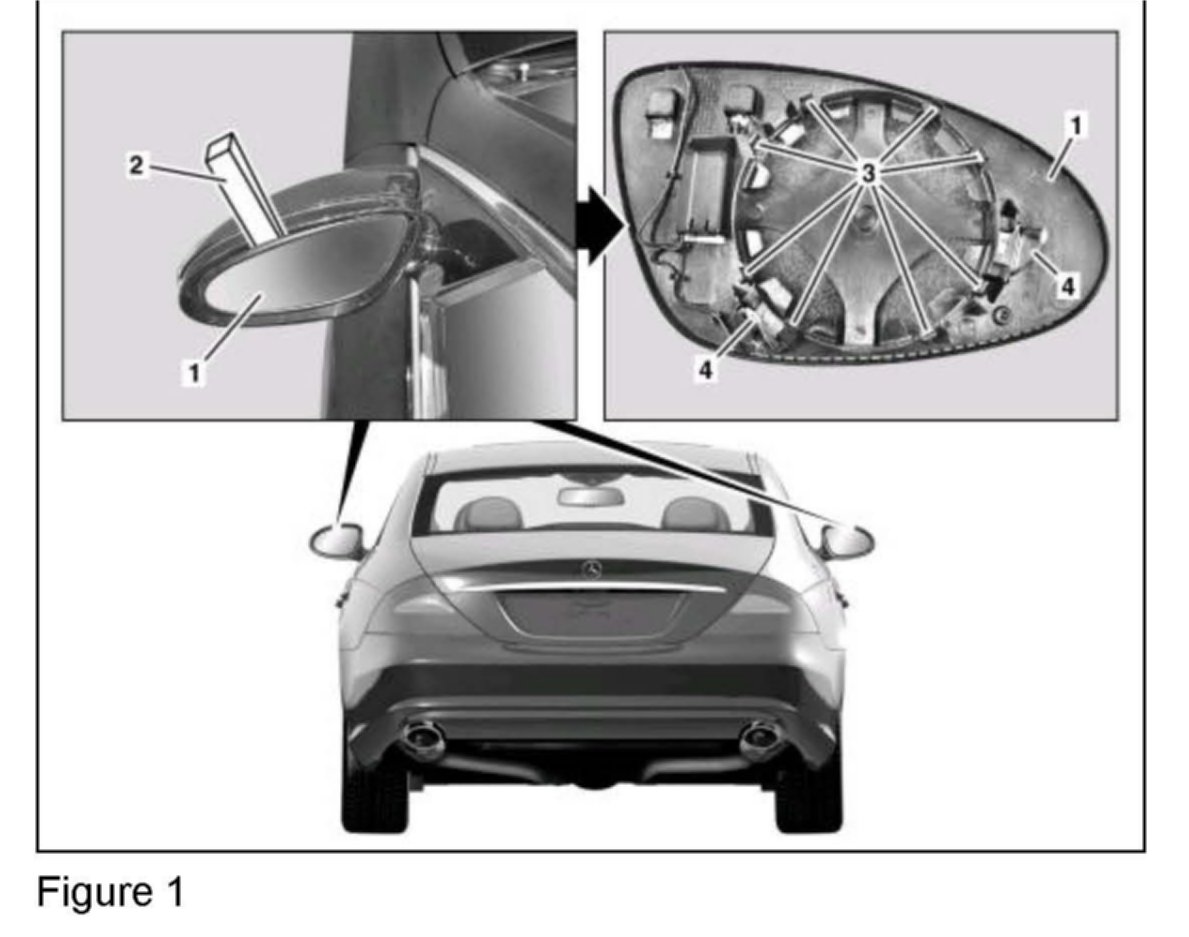 2

1

1

3

4

4

Figure 1