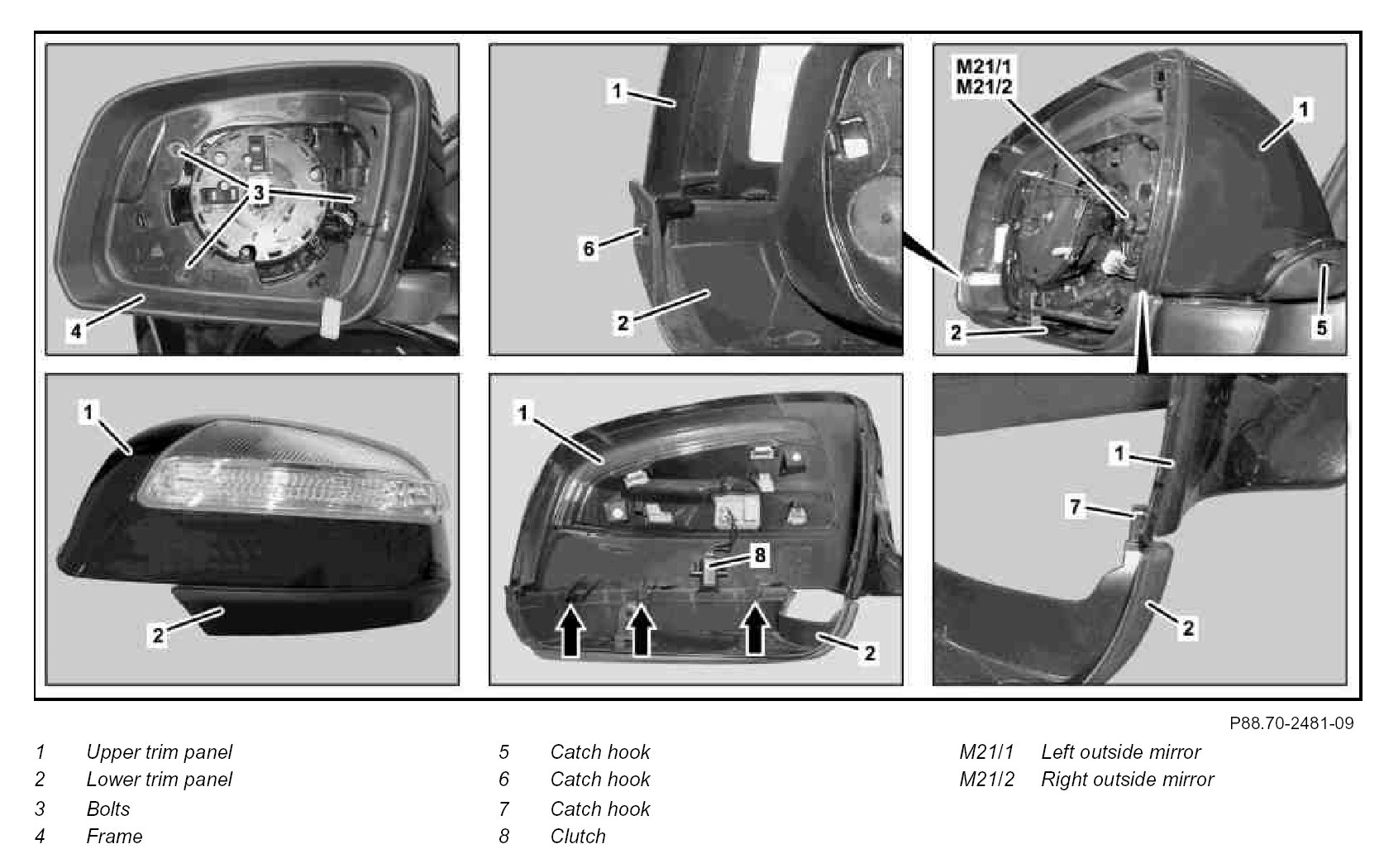 3
4
1
6
2
M21/1
M21/2
1
2
5
1
2
1
8
2
1
7
2

P88.70-2481-09

1 Upper trim panel
2 Lower trim panel
3 Bolts
4 Frame

5 Catch hook
6 Catch hook
7 Catch hook
8 Clutch

M21/1 Left outside mirror
M21/2 Right outside mirror