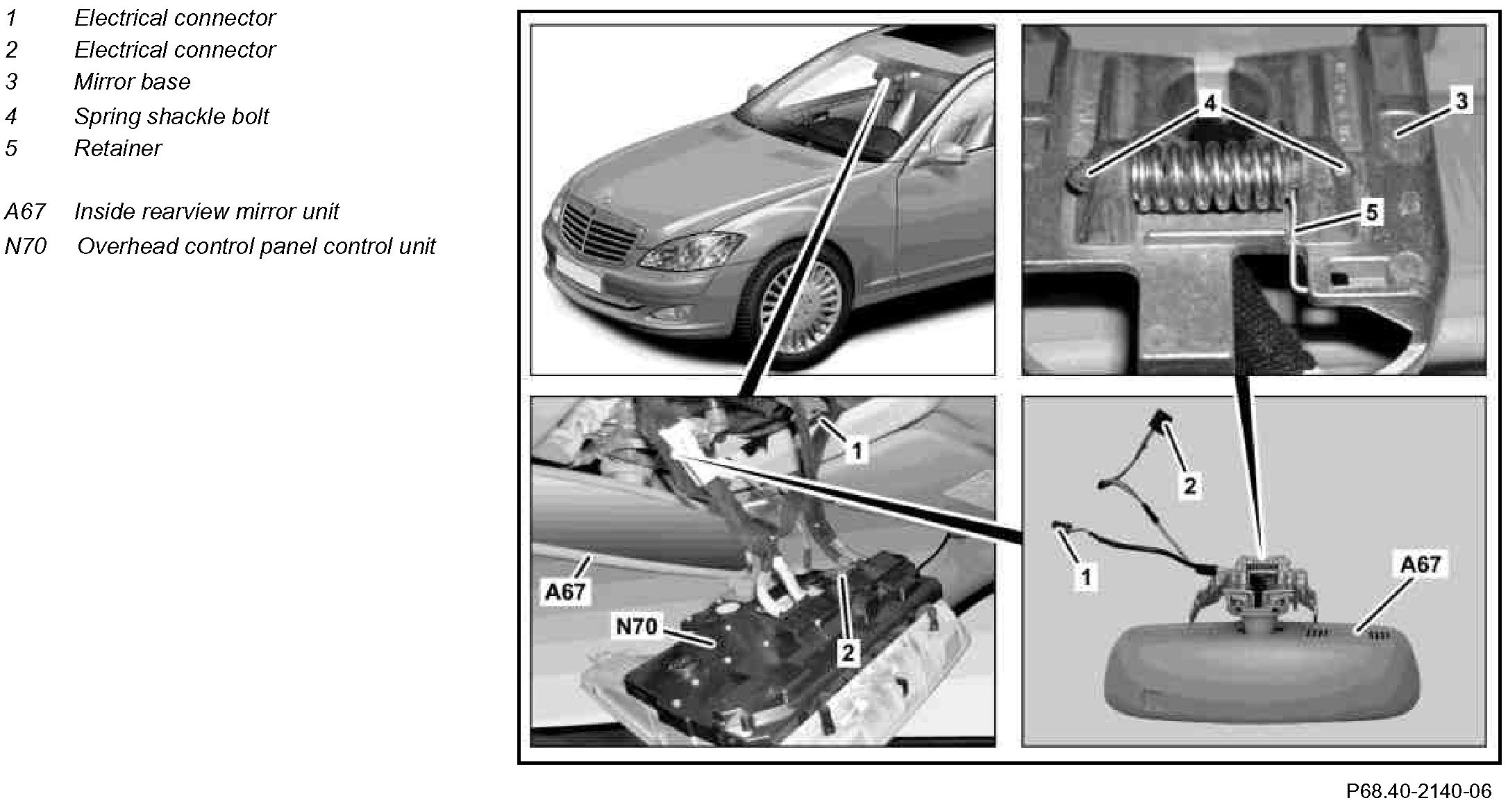 1 Electrical connector
2 Electrical connector
3 Mirror base
4 Spring shackle bolt
5 Retainer

A67 Inside rearview mirror unit
N70 Overhead control panel control unit

4
3
5
1
A67
N70
2
2
1
A67

P68.40-2140-06