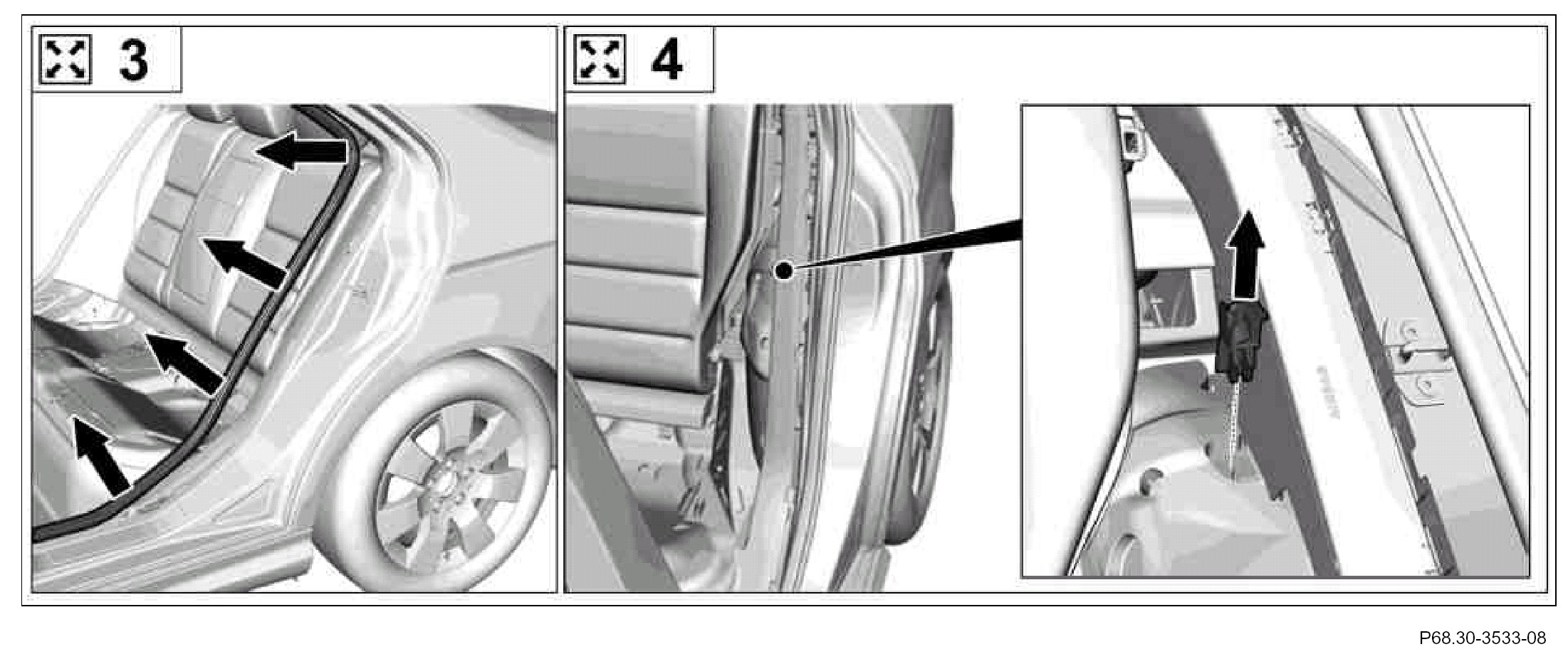 3

4

P68.30-3533-08