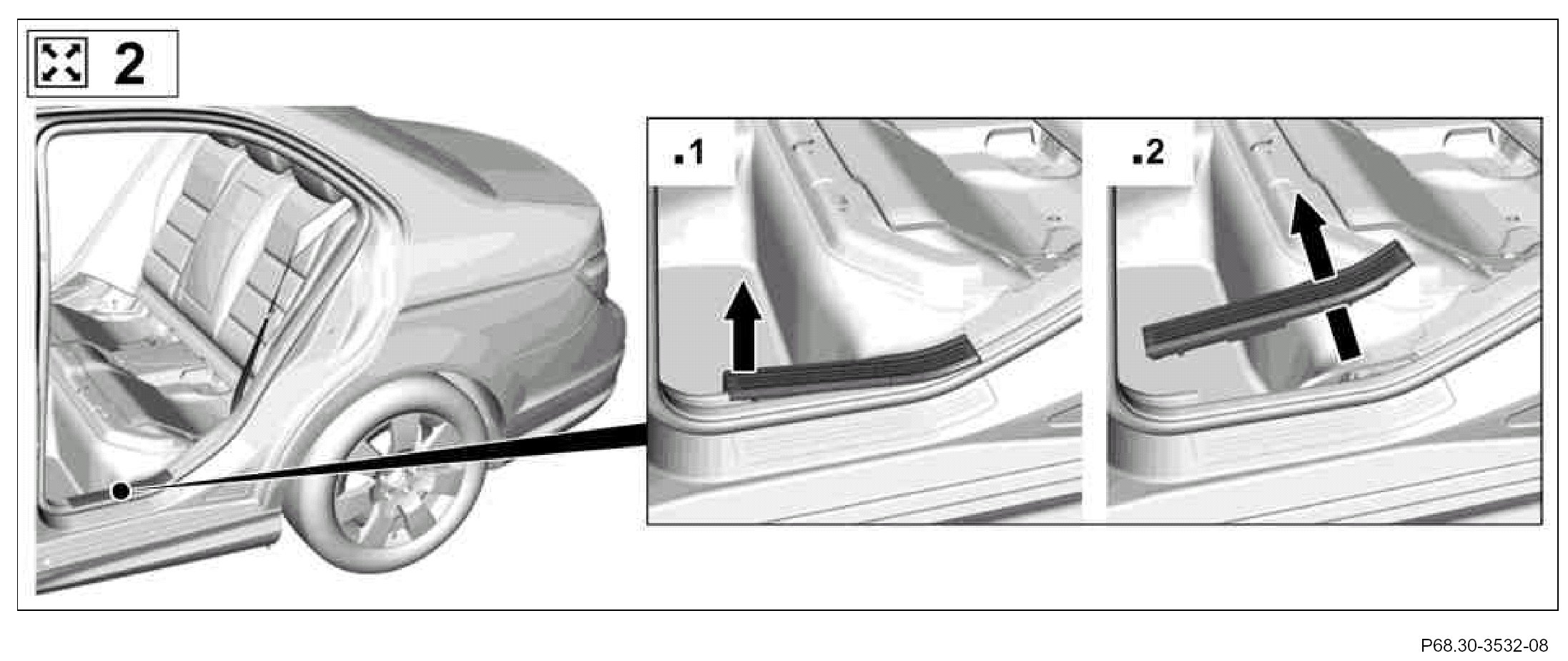 2

.1

.2

P68.30-3532-08