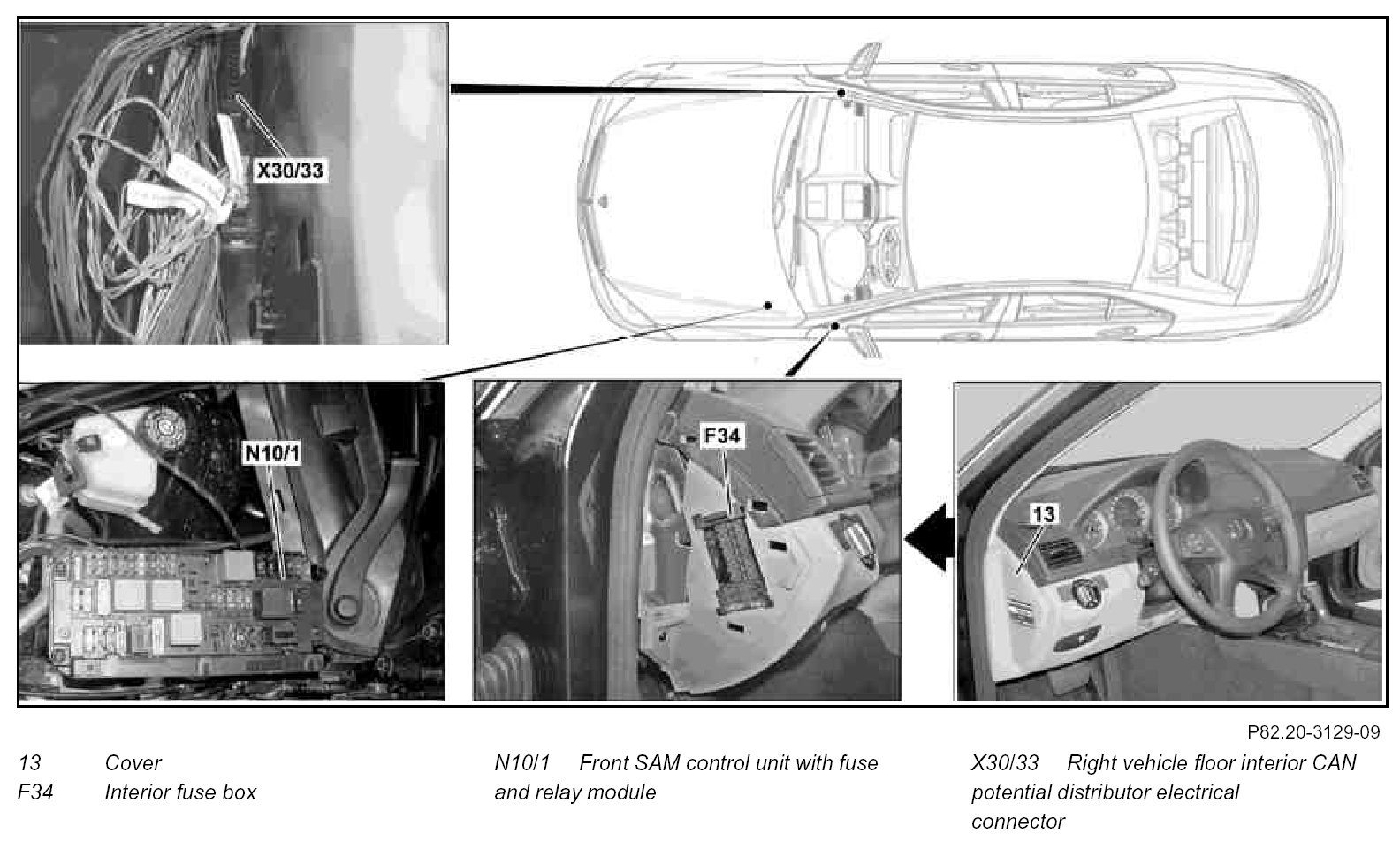 X30/33

N10/1

F34

13

P82.20-3129-09

13 Cover
F34 Interior fuse box

N10/1 Front SAM control unit with fuse and relay module

X30/33 Right vehicle floor interior CAN potential distributor electrical connector