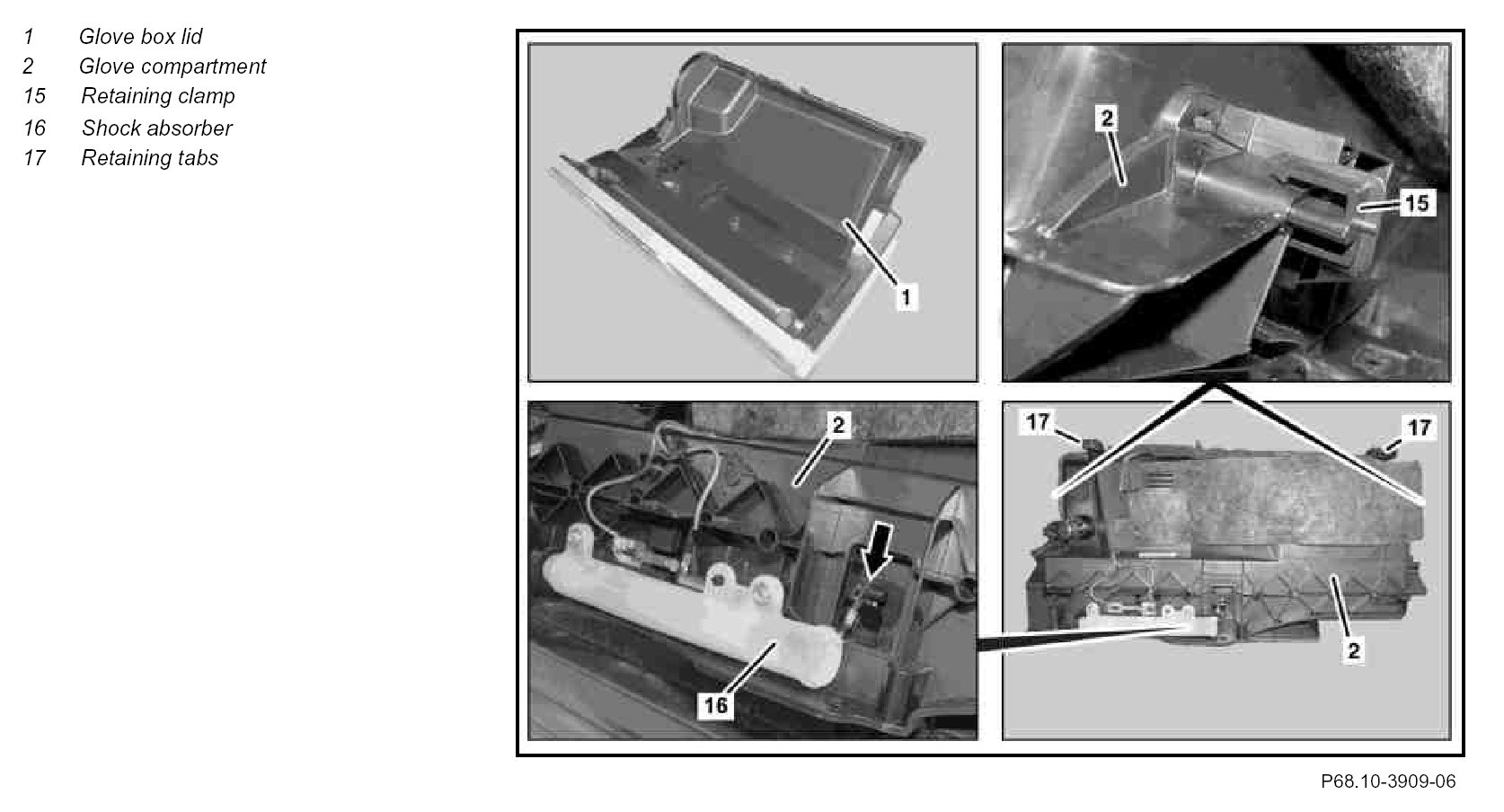 1 Glove box lid
2 Glove compartment
15 Retaining clamp
16 Shock absorber
17 Retaining tabs

1

2

15

2

16

17

17

2

P68.10-3909-06