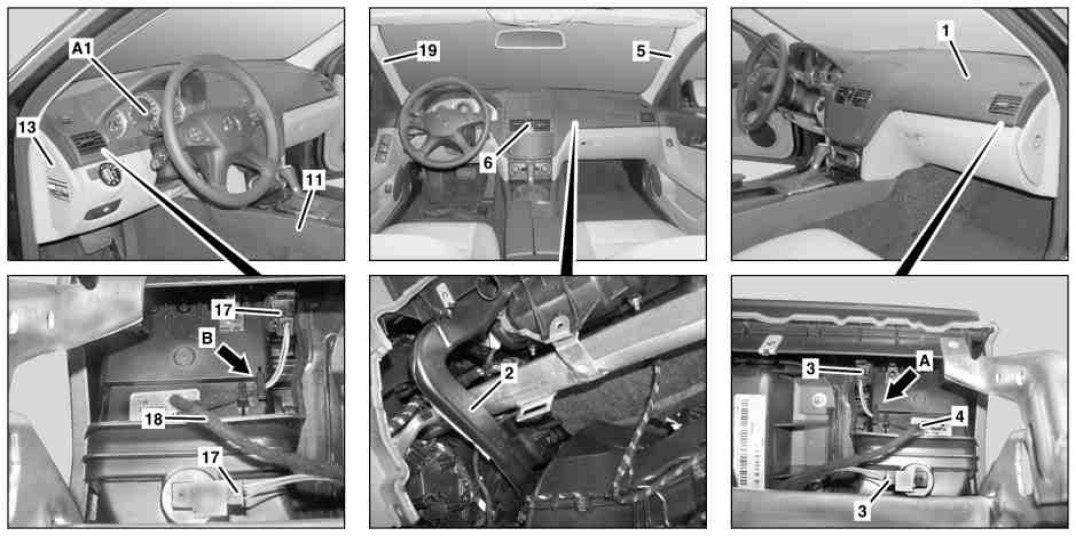 A1
13
11
19
5
6
1
17
B
18
17
2
3
A
4
3