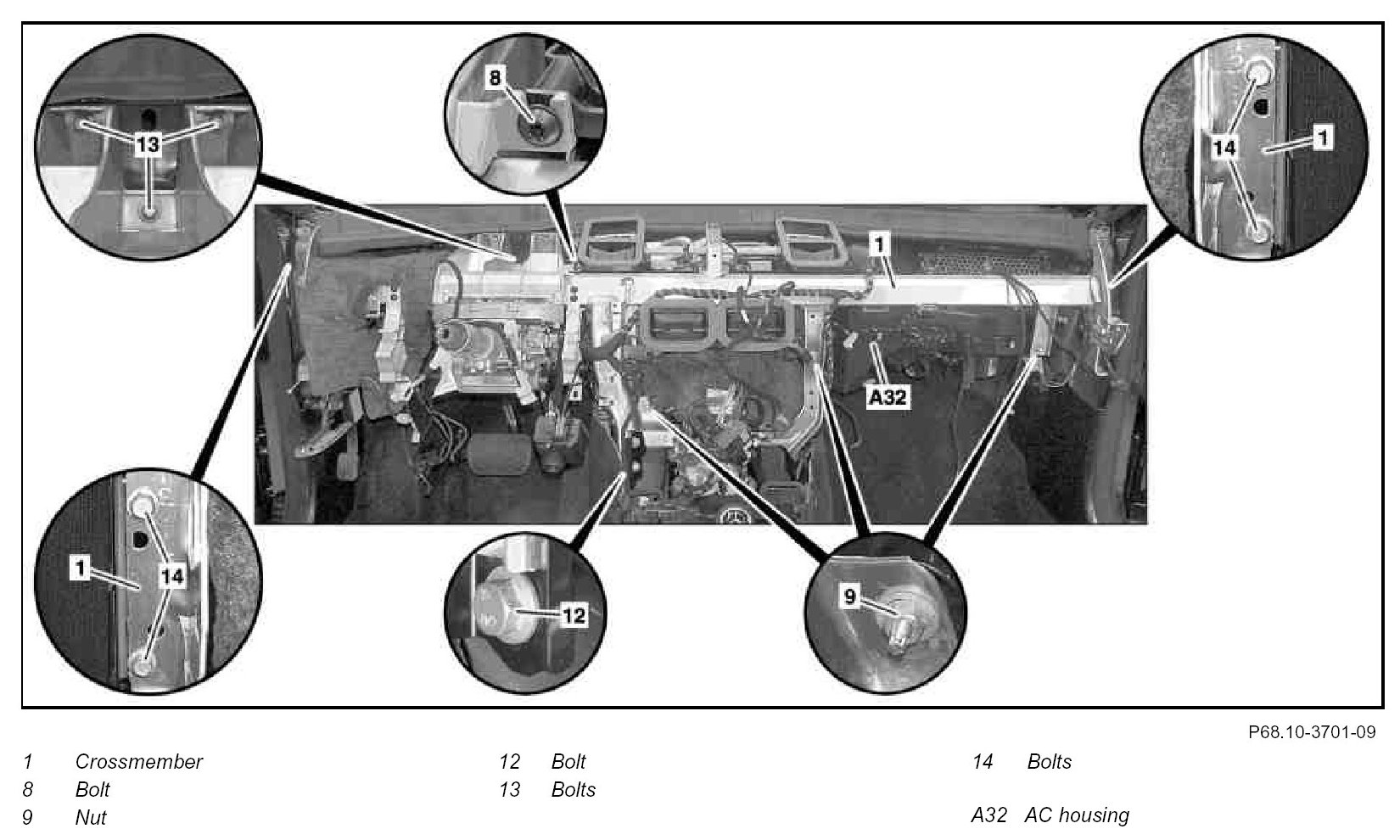 13

8

14

1

1

A32

1

14

12

9

P68.10-3701-09

1 Crossmember
8 Bolt
9 Nut

12 Bolt
13 Bolts

14 Bolts

A32 AC housing