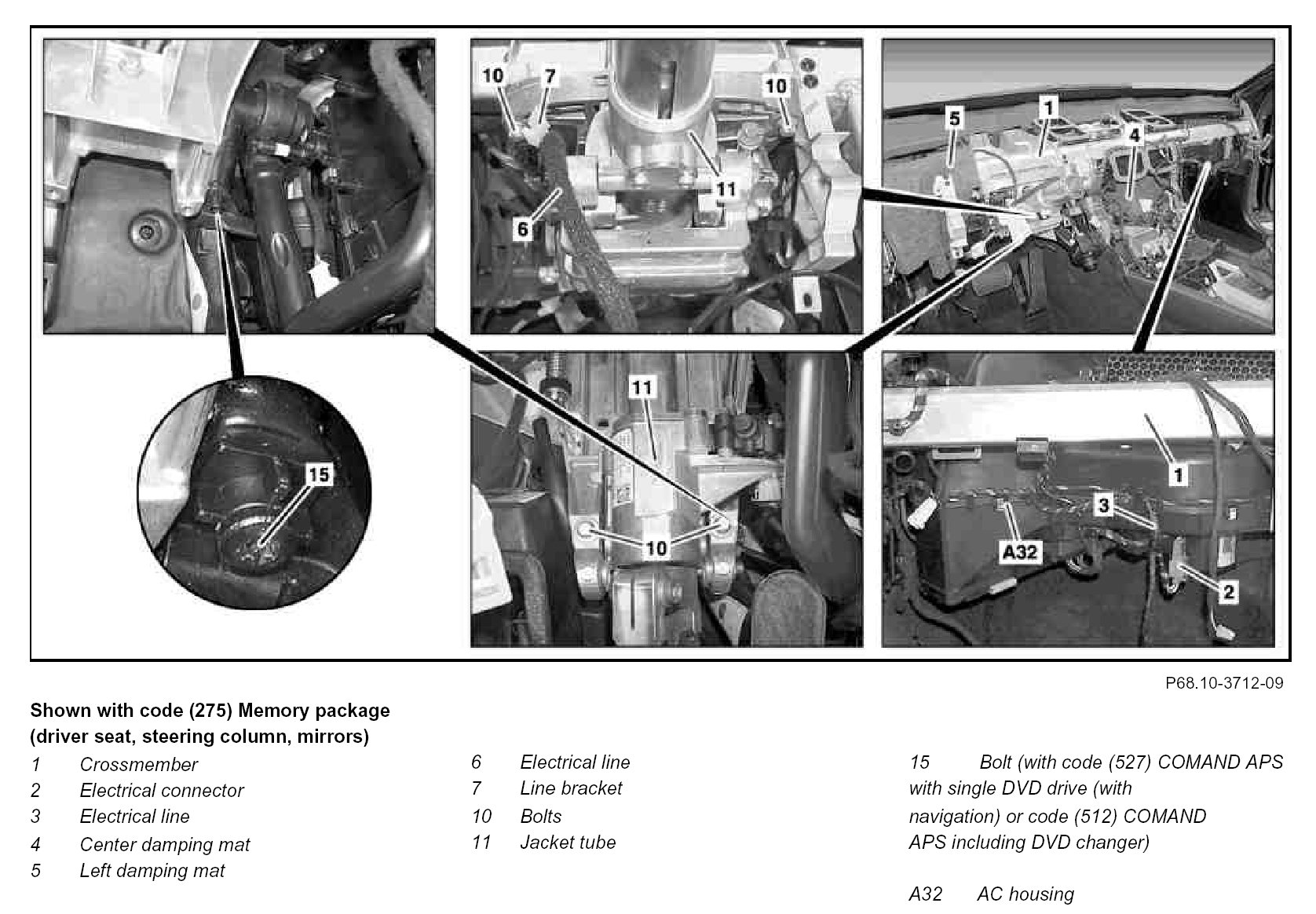 10
7
10
11
6
5
1
4
15
11
10
1
3
A32
2

P68.10-3712-09

**Shown with code (275) Memory package (driver seat, steering column, mirrors)**

1 Crossmember
2 Electrical connector
3 Electrical line
4 Center damping mat
5 Left damping mat

6 Electrical line
7 Line bracket
10 Bolts
11 Jacket tube

15 Bolt (with code (527) COMAND APS with single DVD drive (with navigation) or code (512) COMAND APS including DVD changer)

A32 AC housing