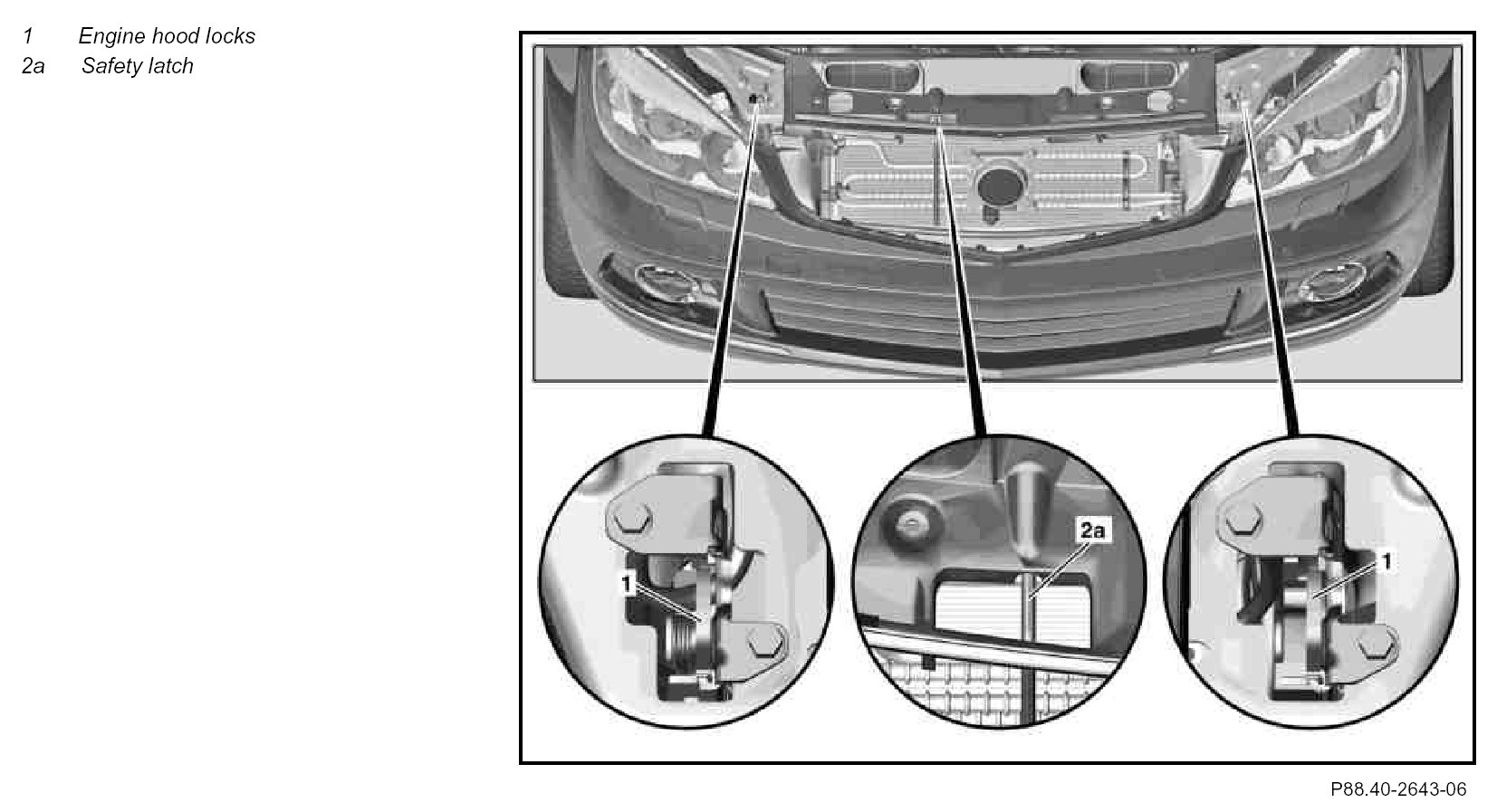 1 Engine hood locks
2a Safety latch

1

2a

1

P88.40-2643-06