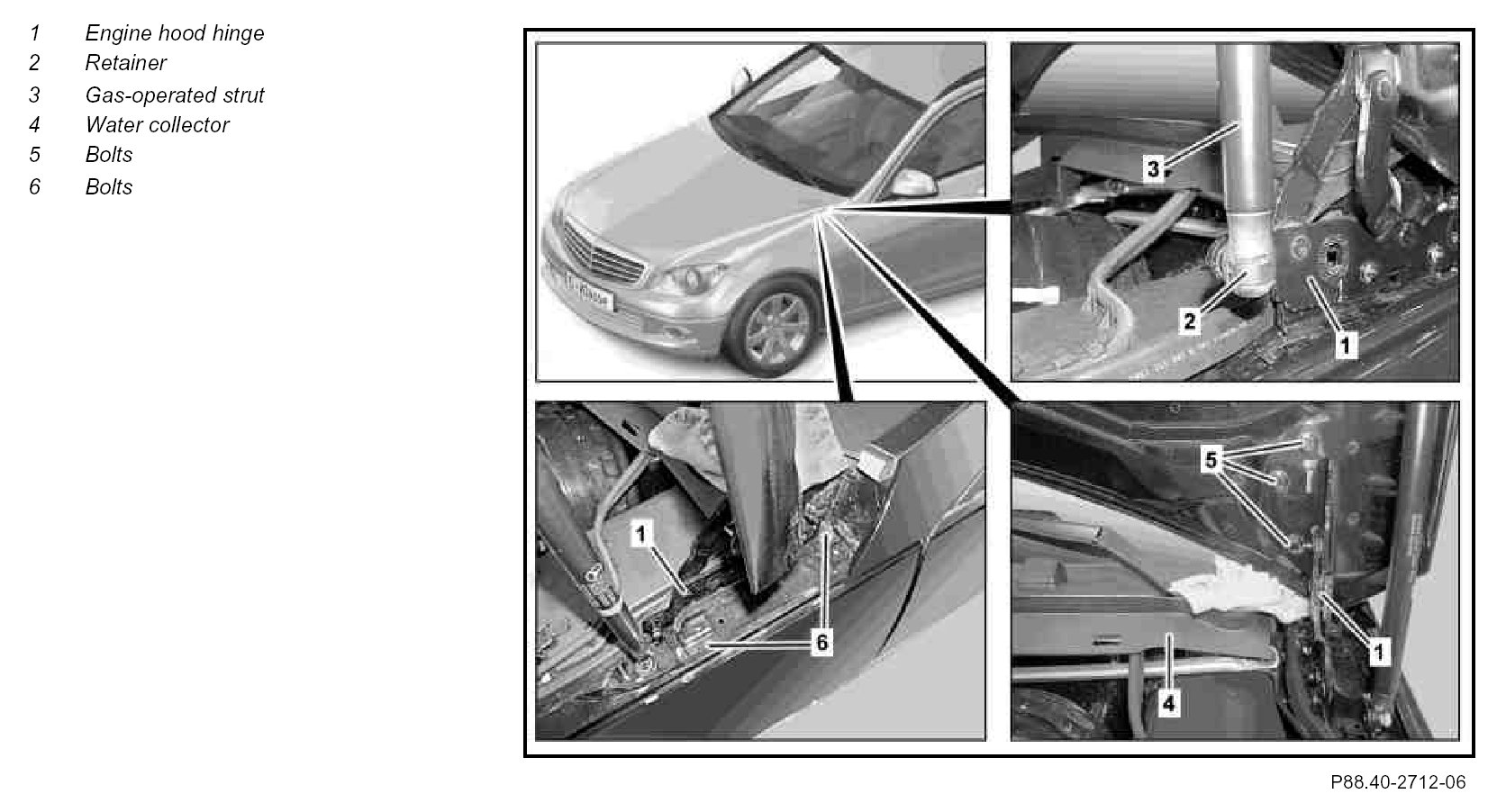 1 Engine hood hinge
2 Retainer
3 Gas-operated strut
4 Water collector
5 Bolts
6 Bolts

3
2
1
1
6
5
1
4

P88.40-2712-06