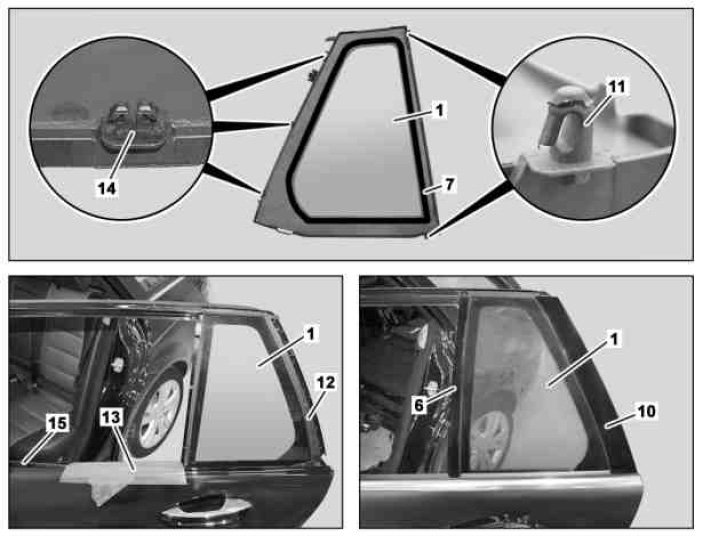 14
1
7
11
1
12
15
13
1
6
10