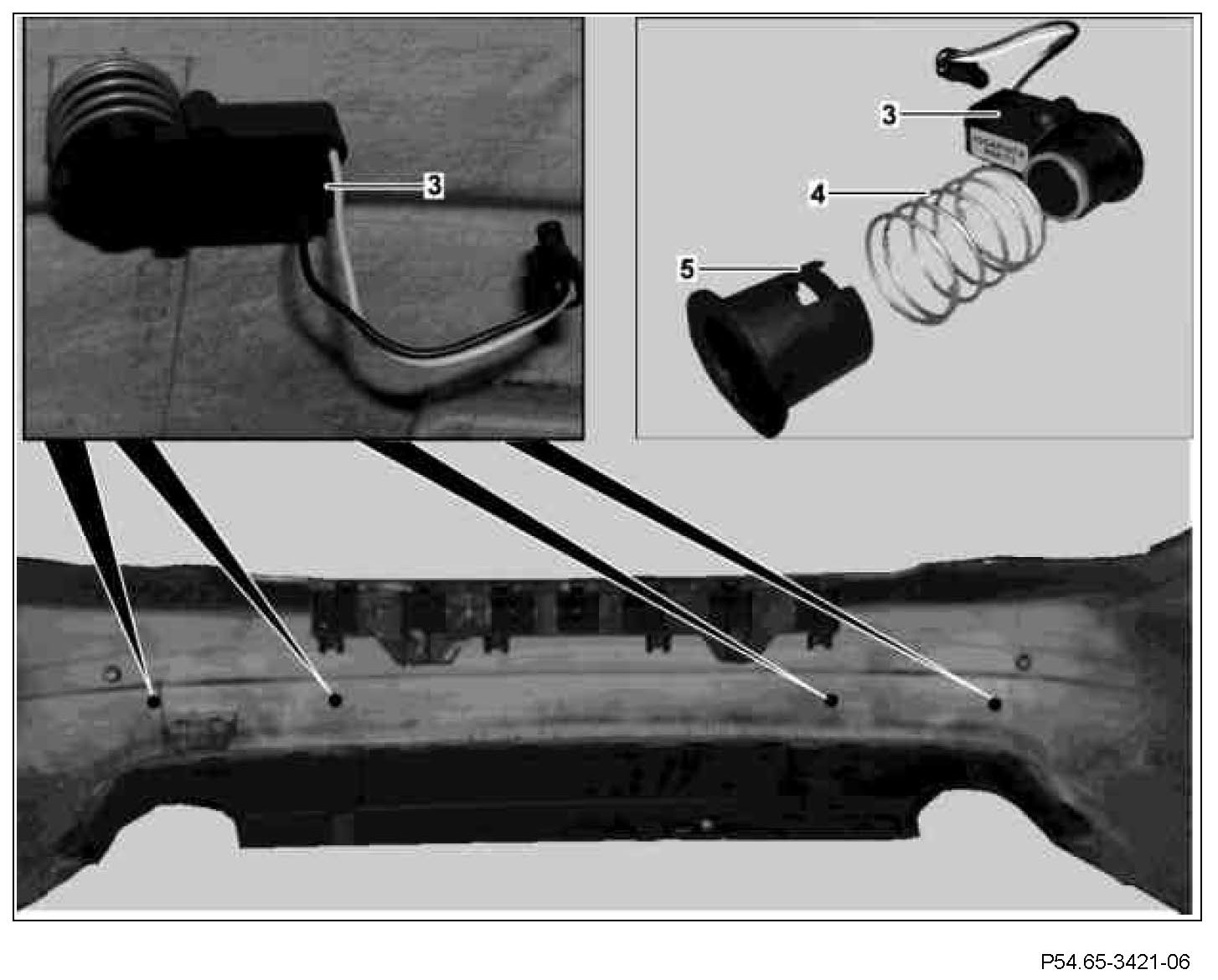 3

3

4

5

P54.65-3421-06