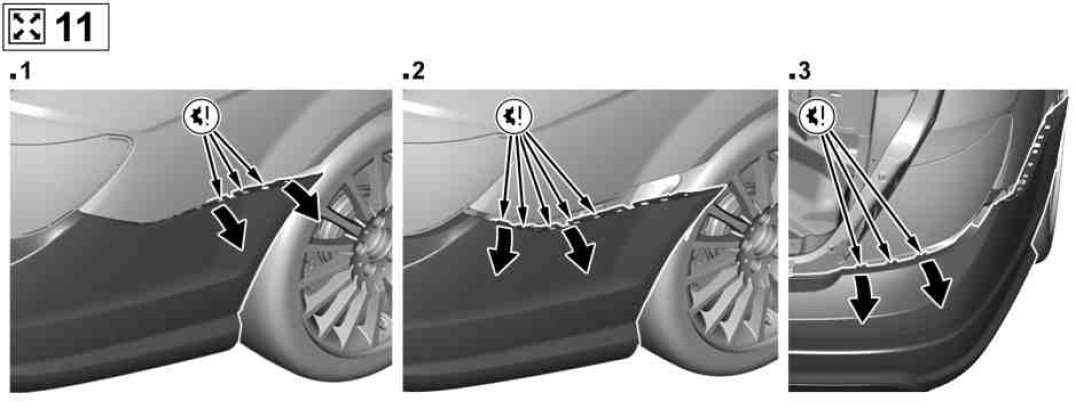 11

.1

.2

.3