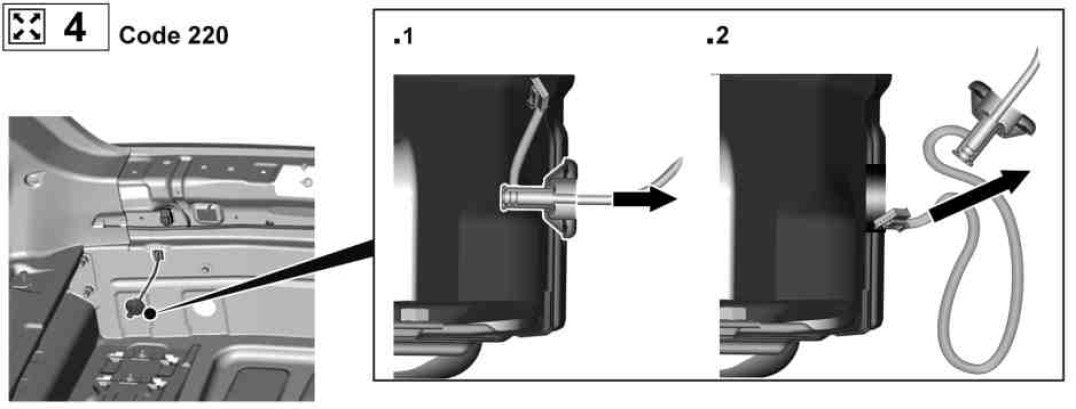 4 Code 220

.1

.2