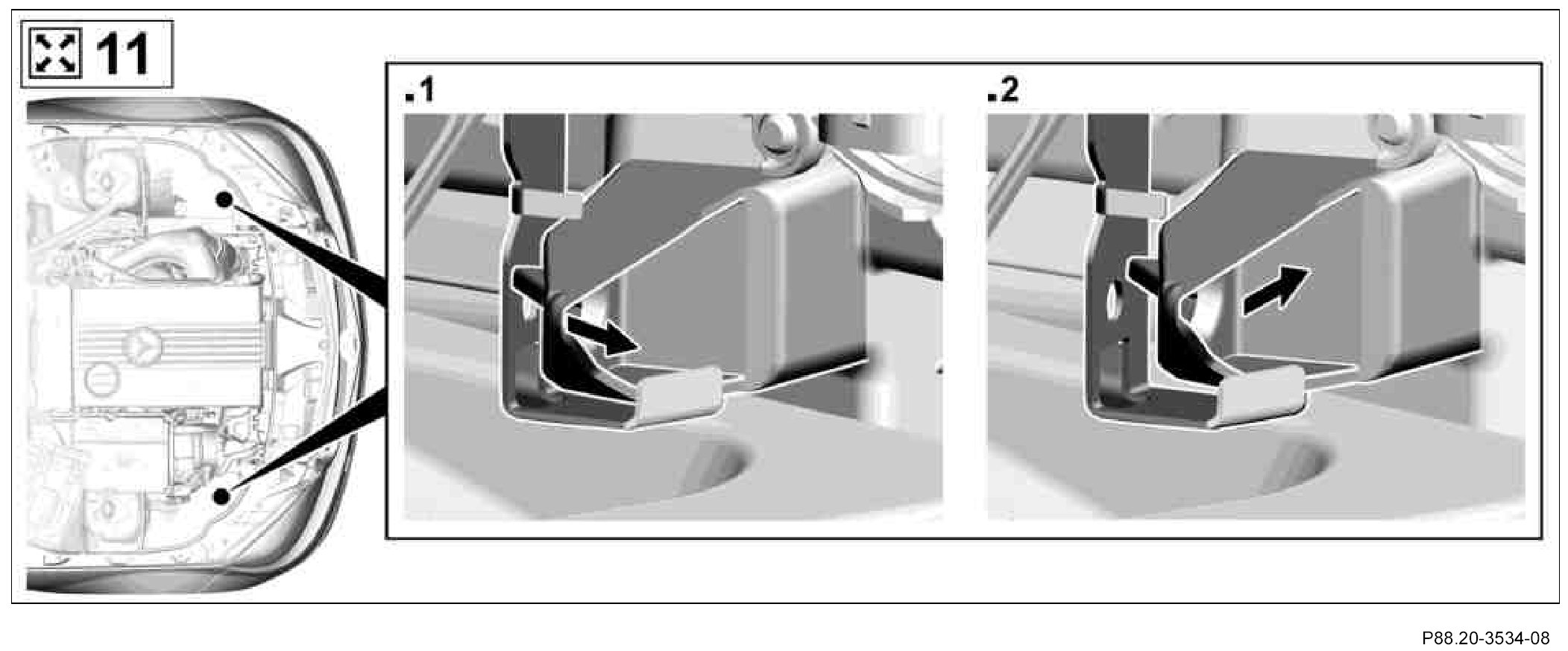 11

.1

.2

P88.20-3534-08