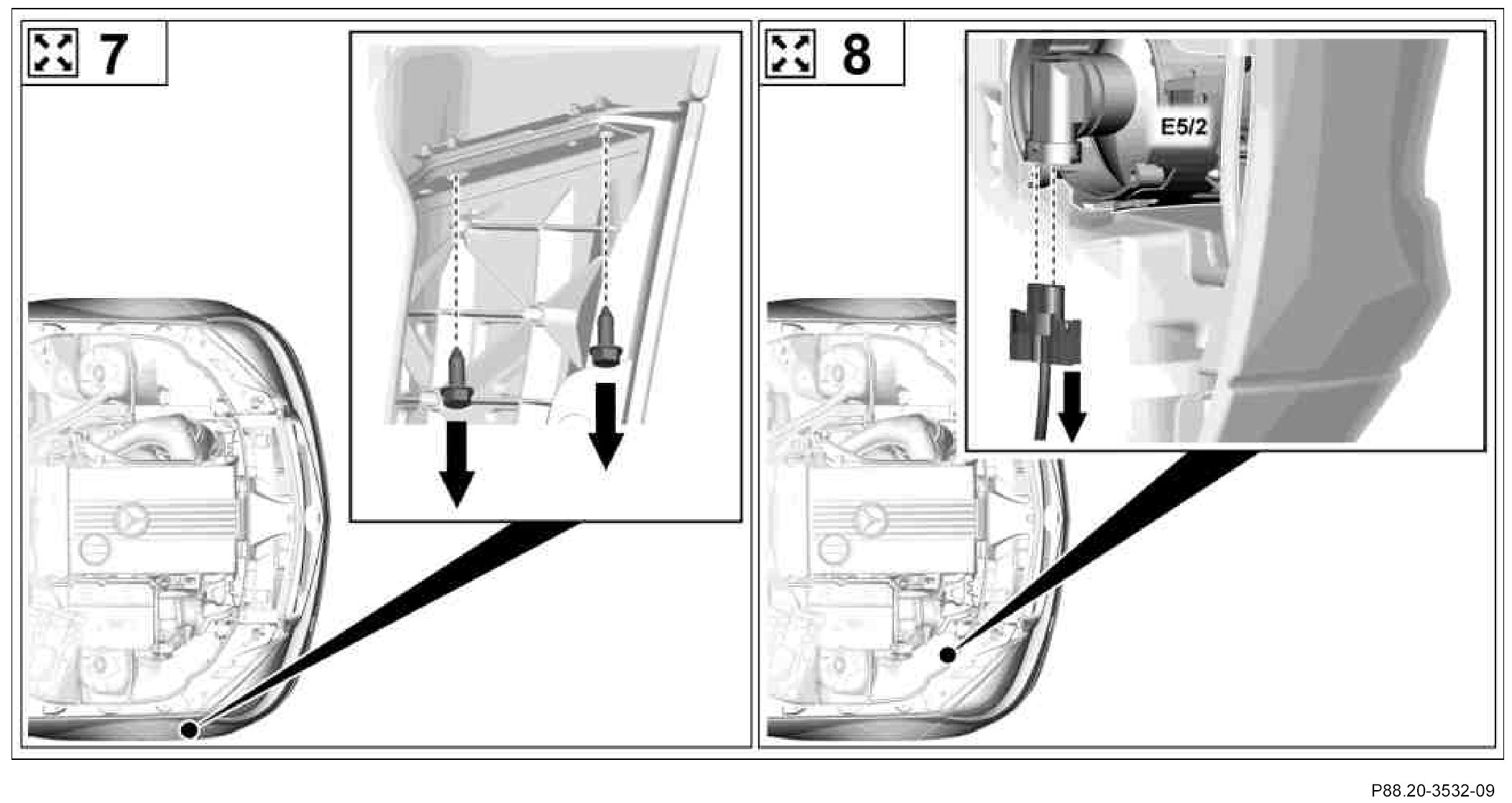 7

8

E5/2

P88.20-3532-09