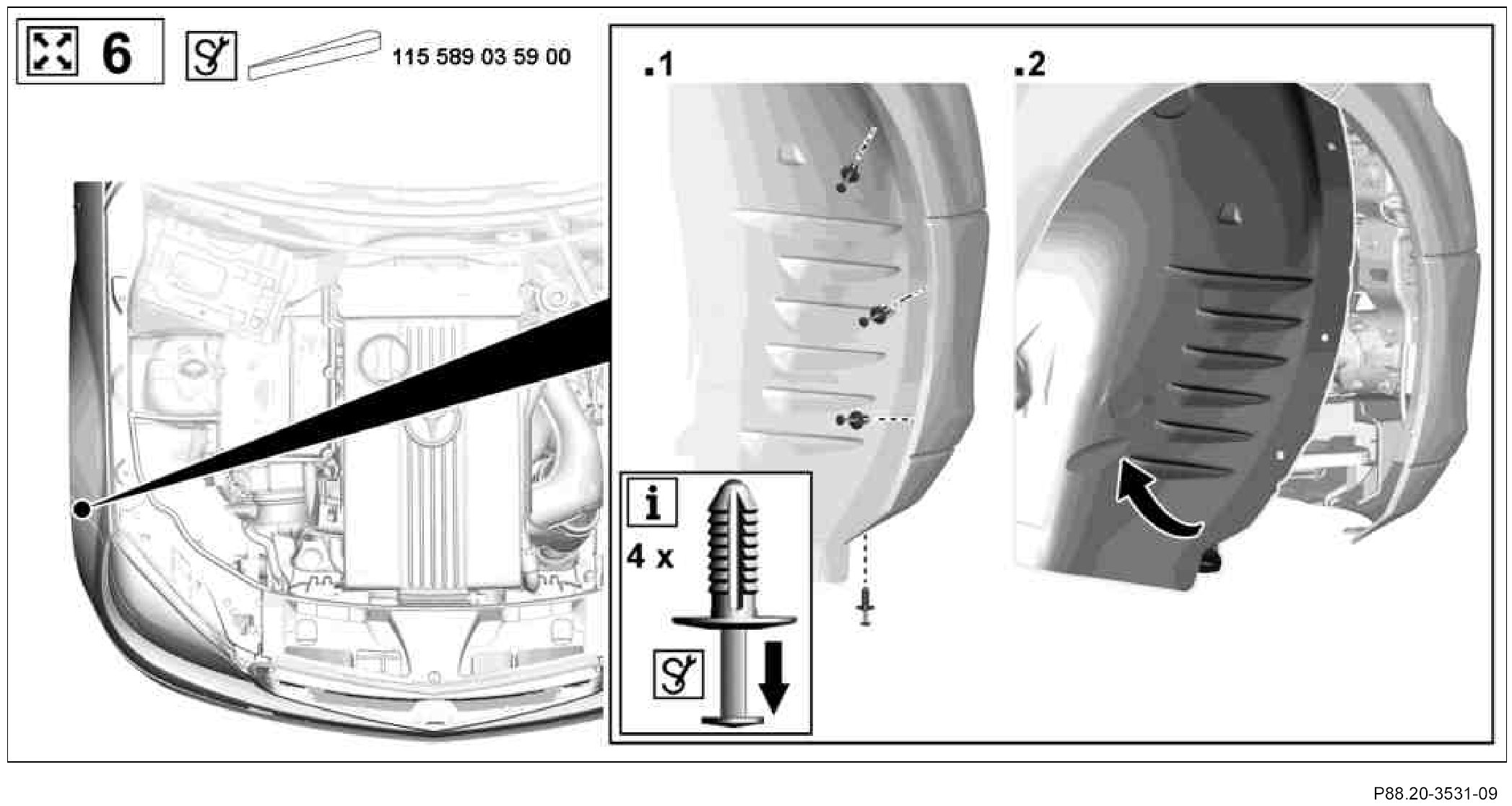 6

115 589 03 59 00

.1

.2

i

4 x

P88.20-3531-09