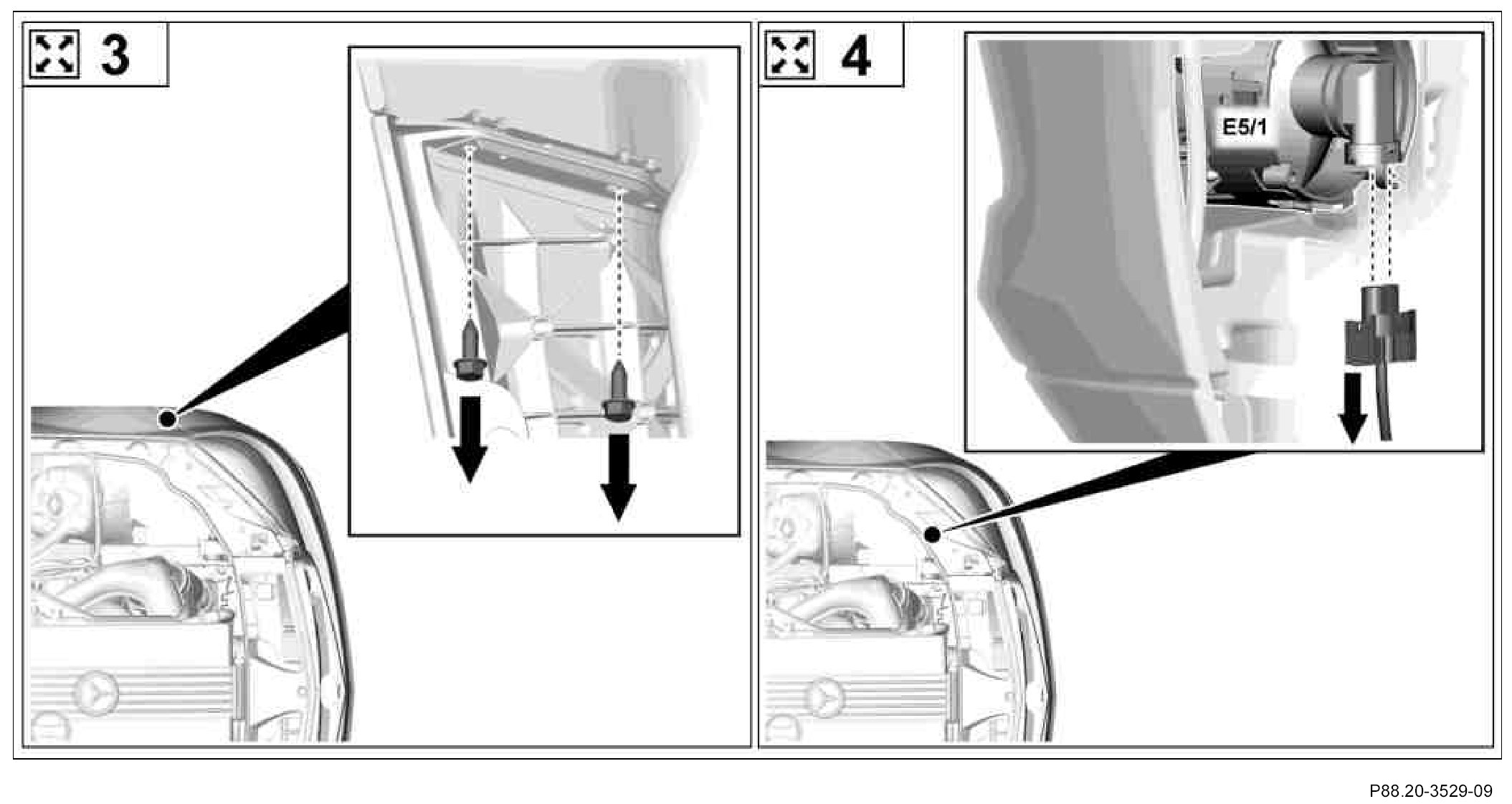 3

4

E5/1

P88.20-3529-09