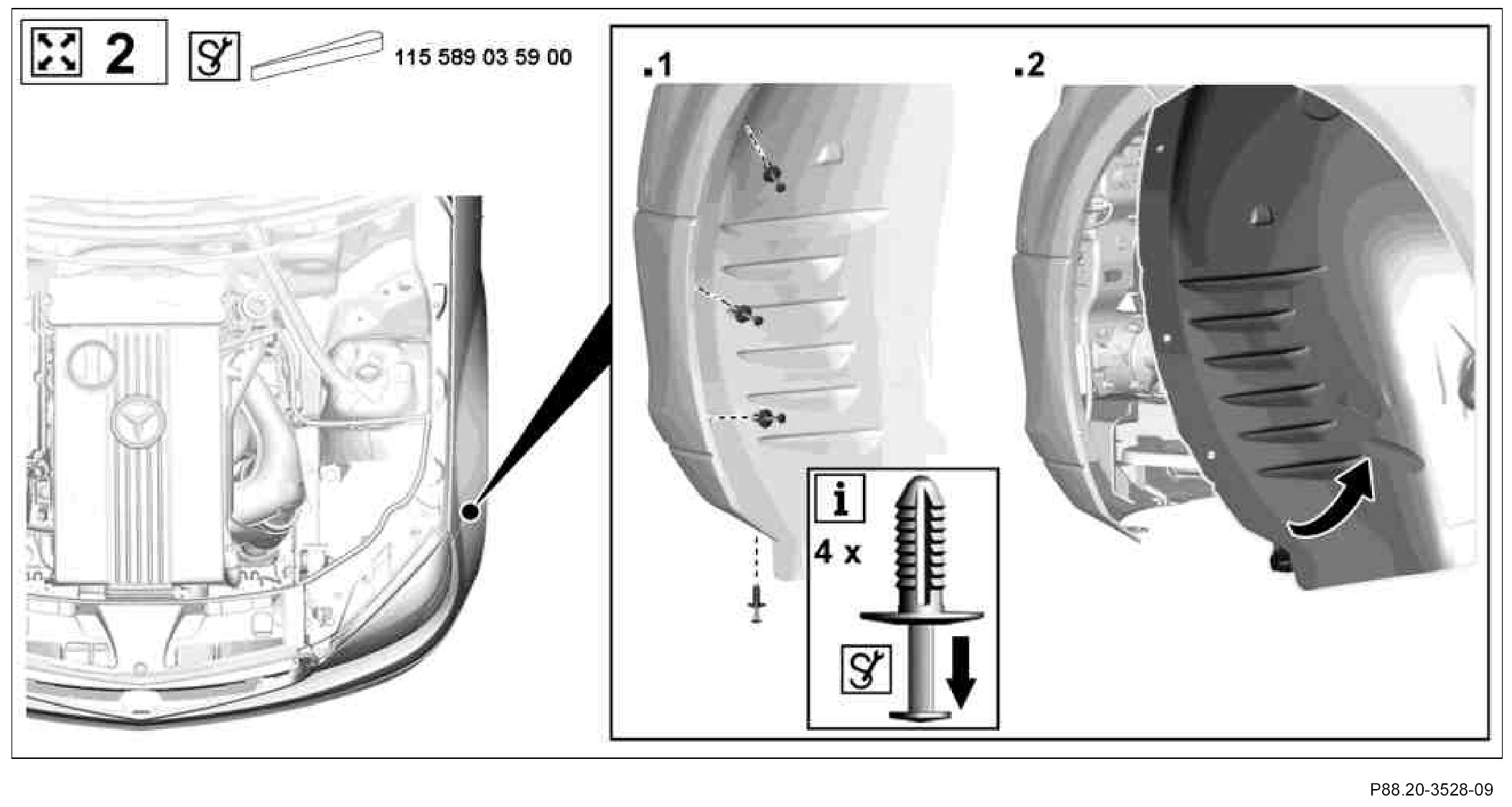 2

115 589 03 59 00

.1

.2

i

4 x

P88.20-3528-09