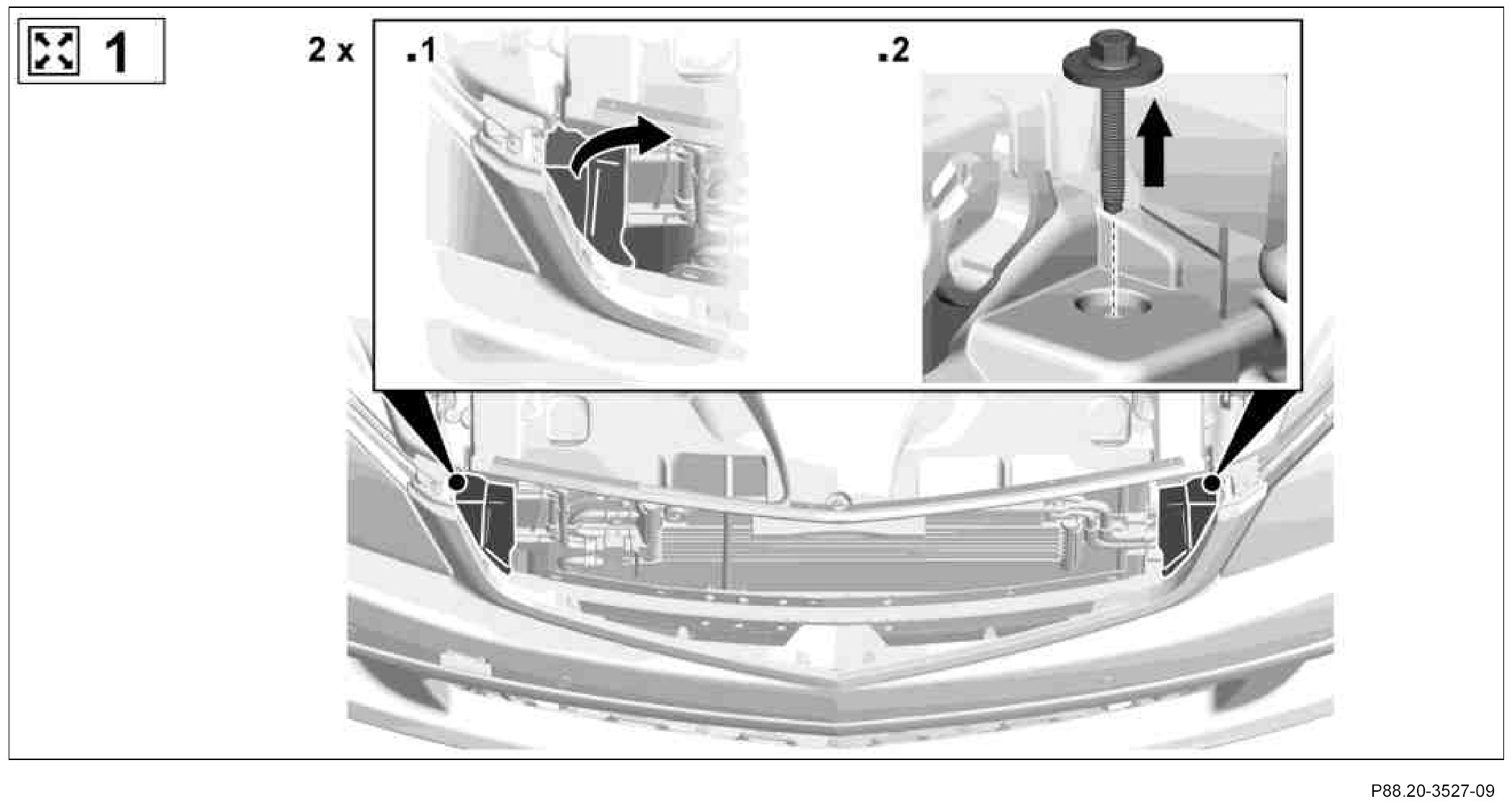 1

2 x .1 .2

P88.20-3527-09