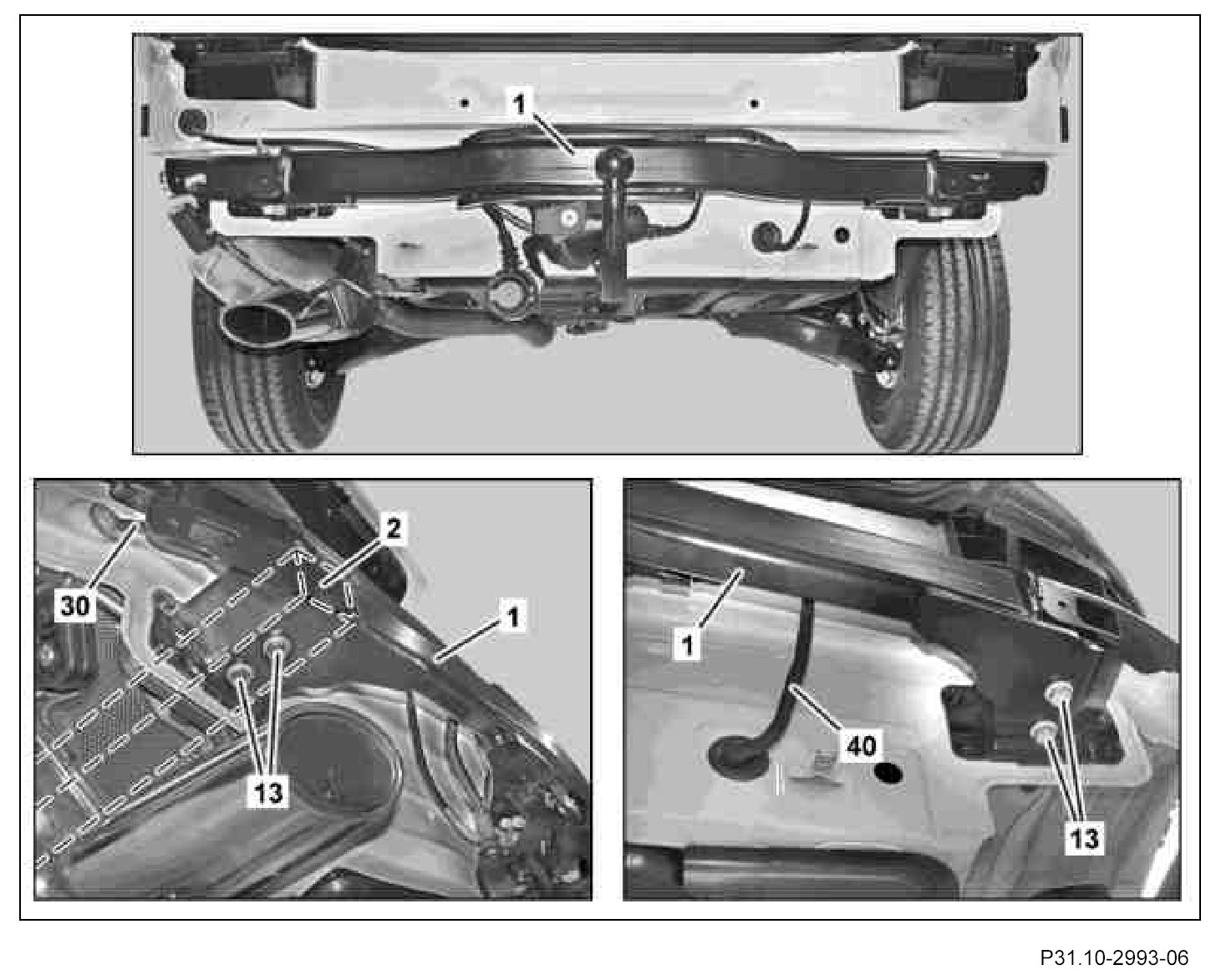 1

30

2

1

13

1

40

13

P31.10-2993-06