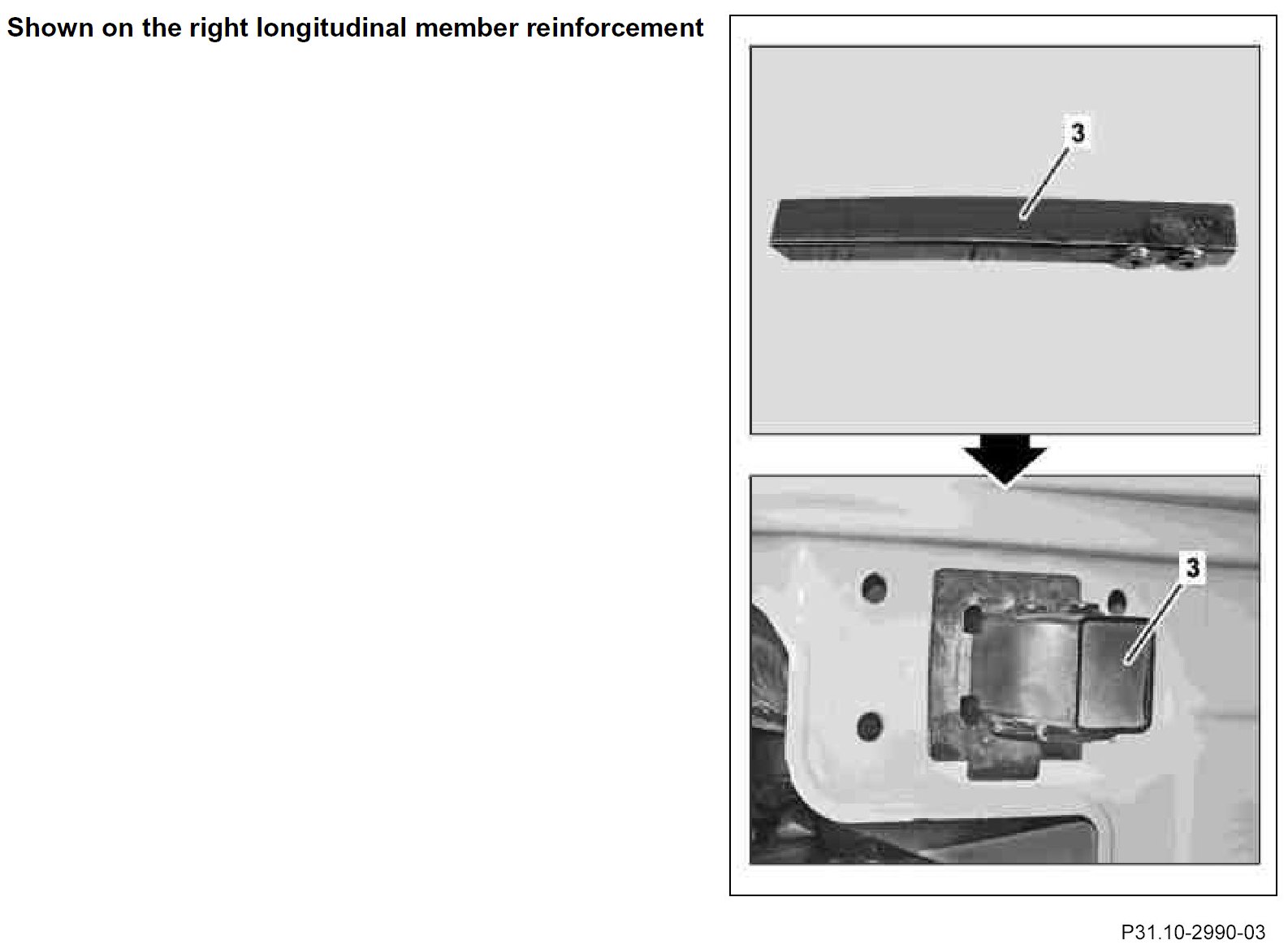 Shown on the right longitudinal member reinforcement

3

3

P31.10-2990-03