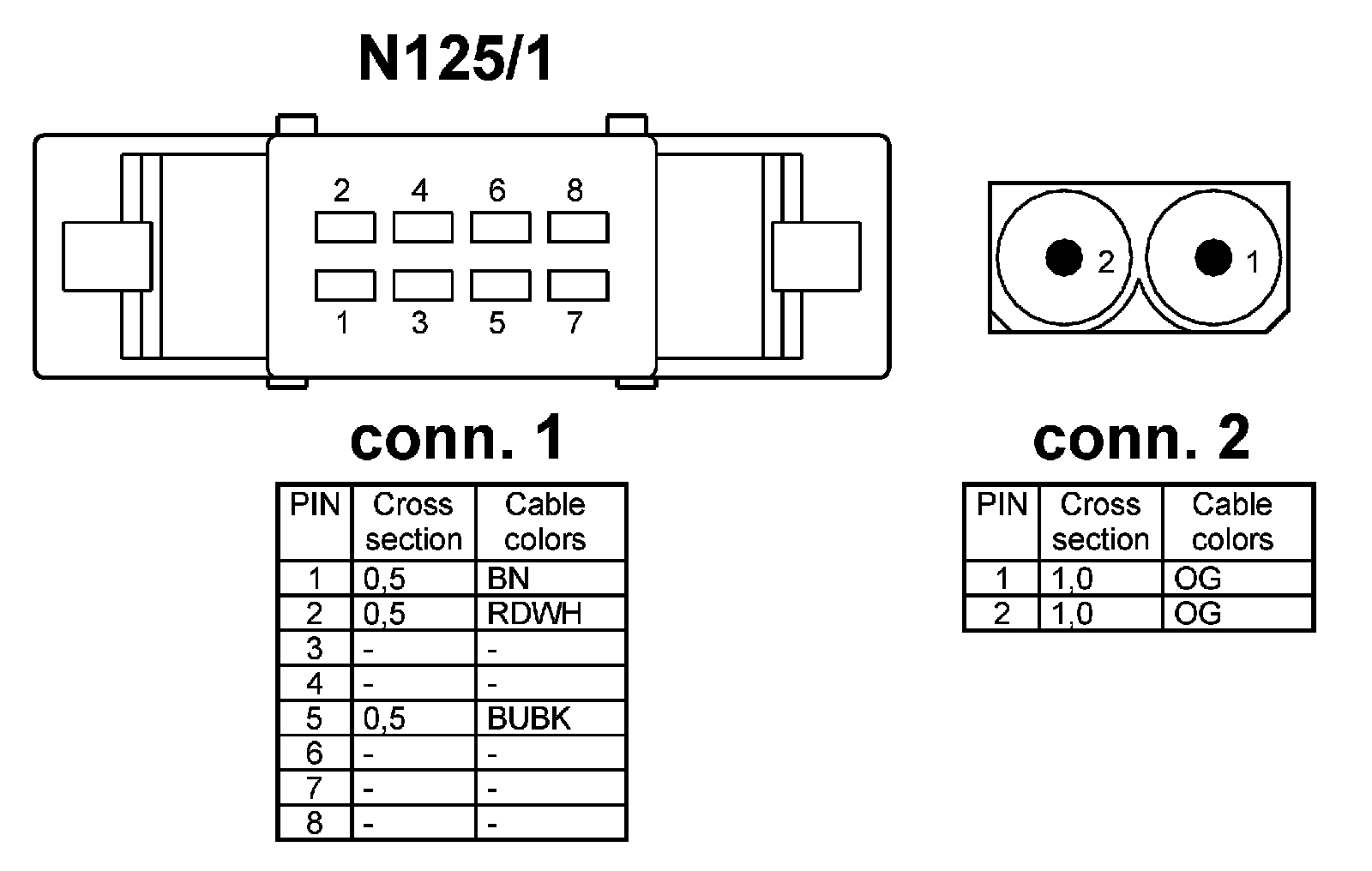 N125/1

2 4 6 8

1 3 5 7

2 1

conn. 1

| PIN | Cross section | Cable colors |
|---|---|---|
| 1 | 0,5 | BN |
| 2 | 0,5 | RDWH |
| 3 | - | - |
| 4 | - | - |
| 5 | 0,5 | BUBK |
| 6 | - | - |
| 7 | - | - |
| 8 | - | - |

conn. 2

| PIN | Cross section | Cable colors |
|---|---|---|
| 1 | 1,0 | OG |
| 2 | 1,0 | OG |