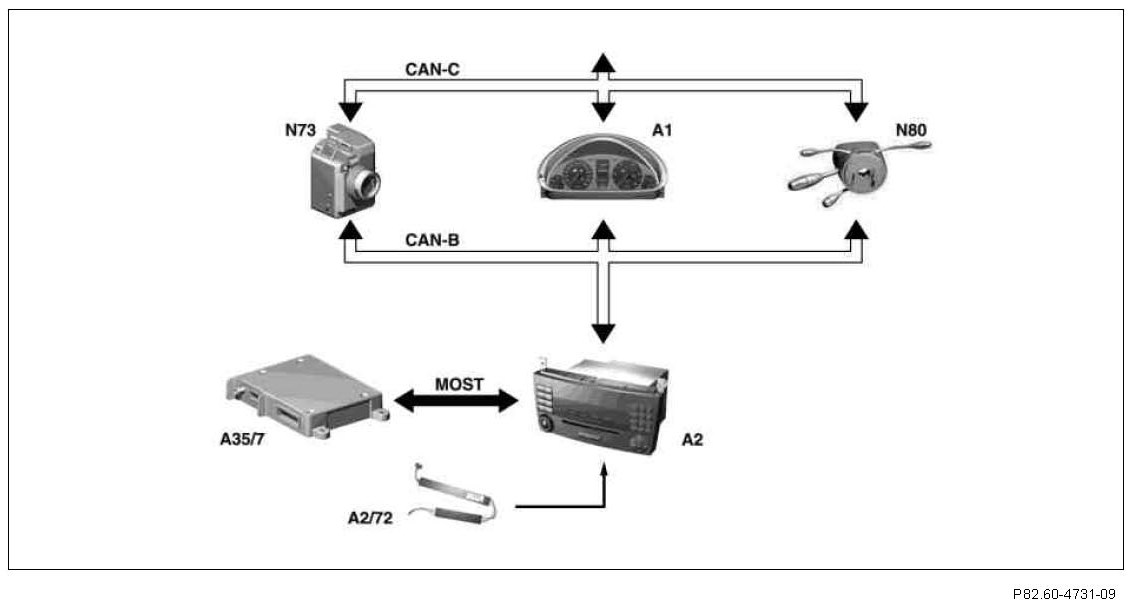 CAN-C

N73

A1

N80

CAN-B

MOST

A35/7

A2

A2/72

P82.60-4731-09