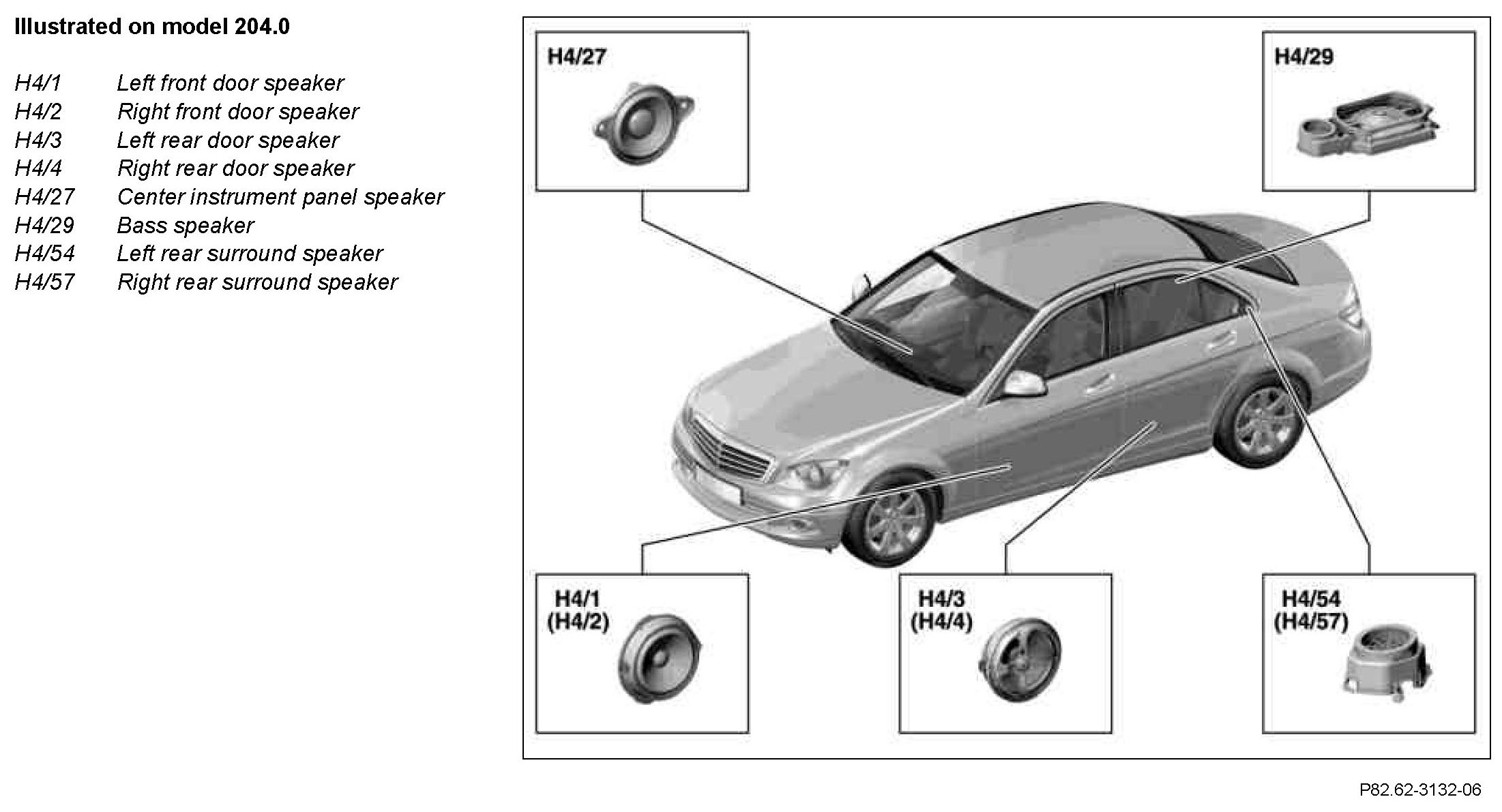 Illustrated on model 204.0

H4/1 Left front door speaker
H4/2 Right front door speaker
H4/3 Left rear door speaker
H4/4 Right rear door speaker
H4/27 Center instrument panel speaker
H4/29 Bass speaker
H4/54 Left rear surround speaker
H4/57 Right rear surround speaker

H4/27

H4/29

H4/1
(H4/2)

H4/3
(H4/4)

H4/54
(H4/57)

P82.62-3132-06