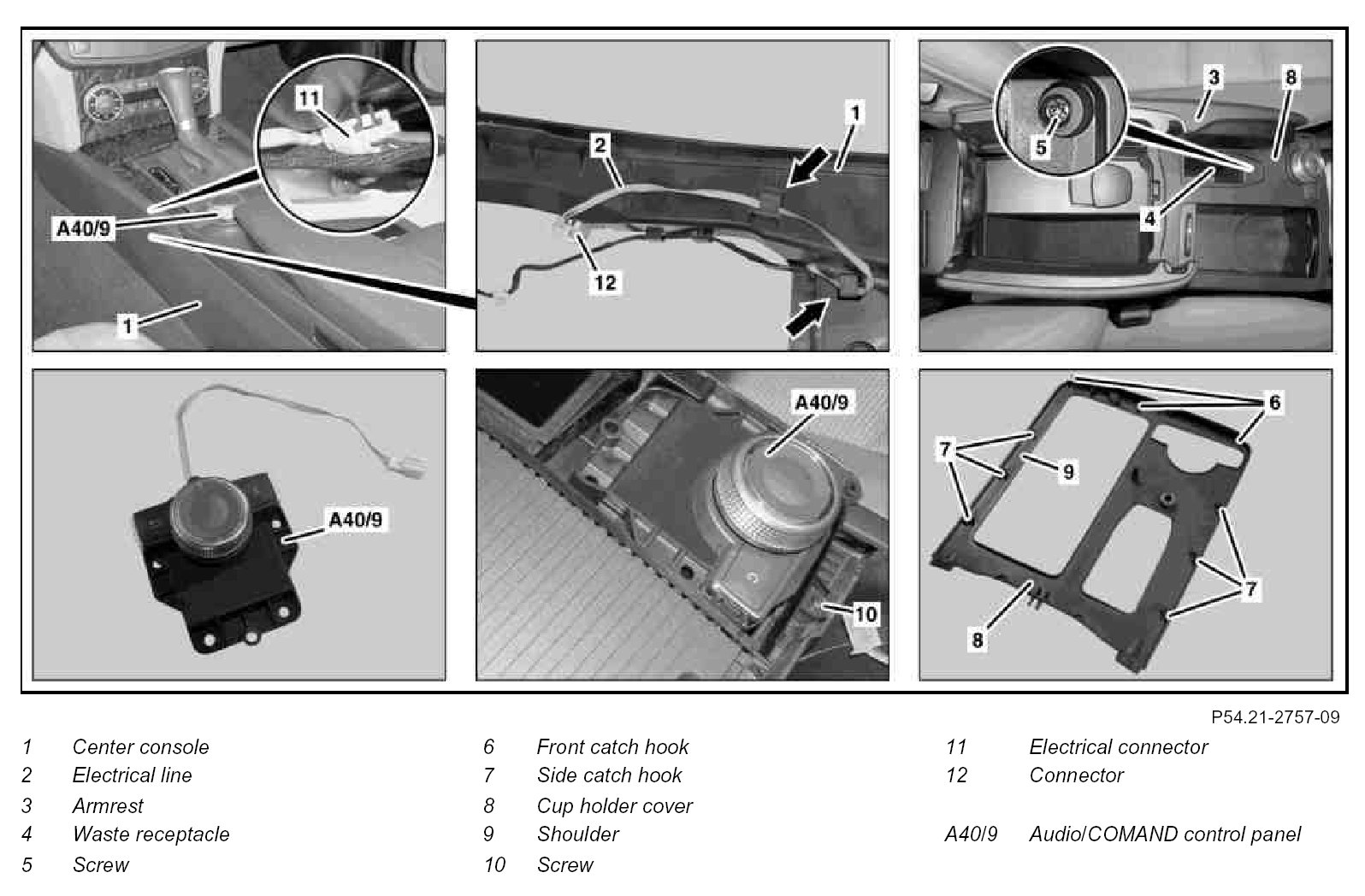 11
A40/9
1

2
1
12

3
8
5
4

A40/9

A40/9
10

6
7
9
7
8

P54.21-2757-09

1 Center console
2 Electrical line
3 Armrest
4 Waste receptacle
5 Screw

6 Front catch hook
7 Side catch hook
8 Cup holder cover
9 Shoulder
10 Screw

11 Electrical connector
12 Connector

A40/9 Audio/COMAND control panel