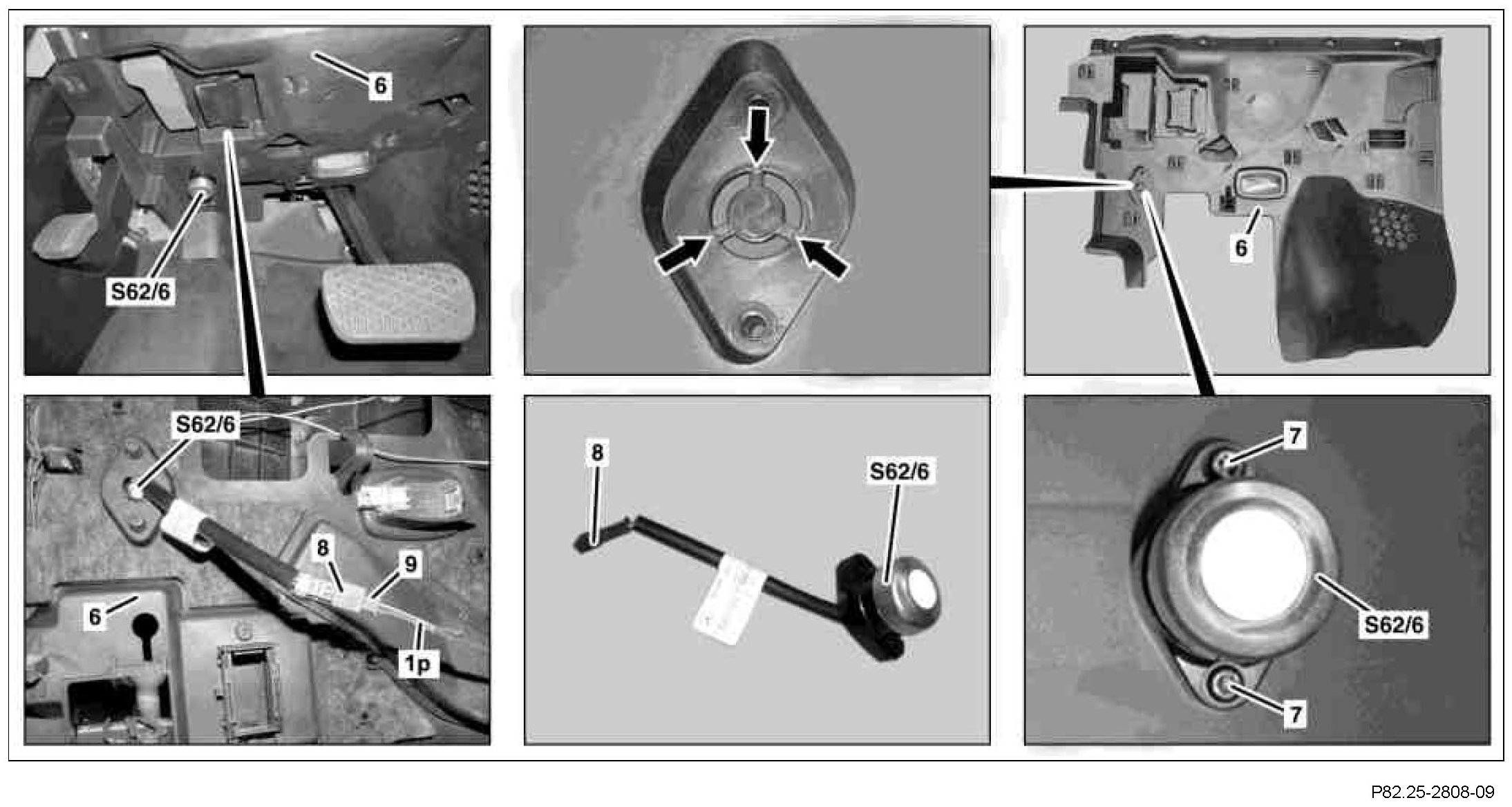 6

S62/6

6

S62/6

8

9

6

1p

8

S62/6

7

S62/6

7

P82.25-2808-09