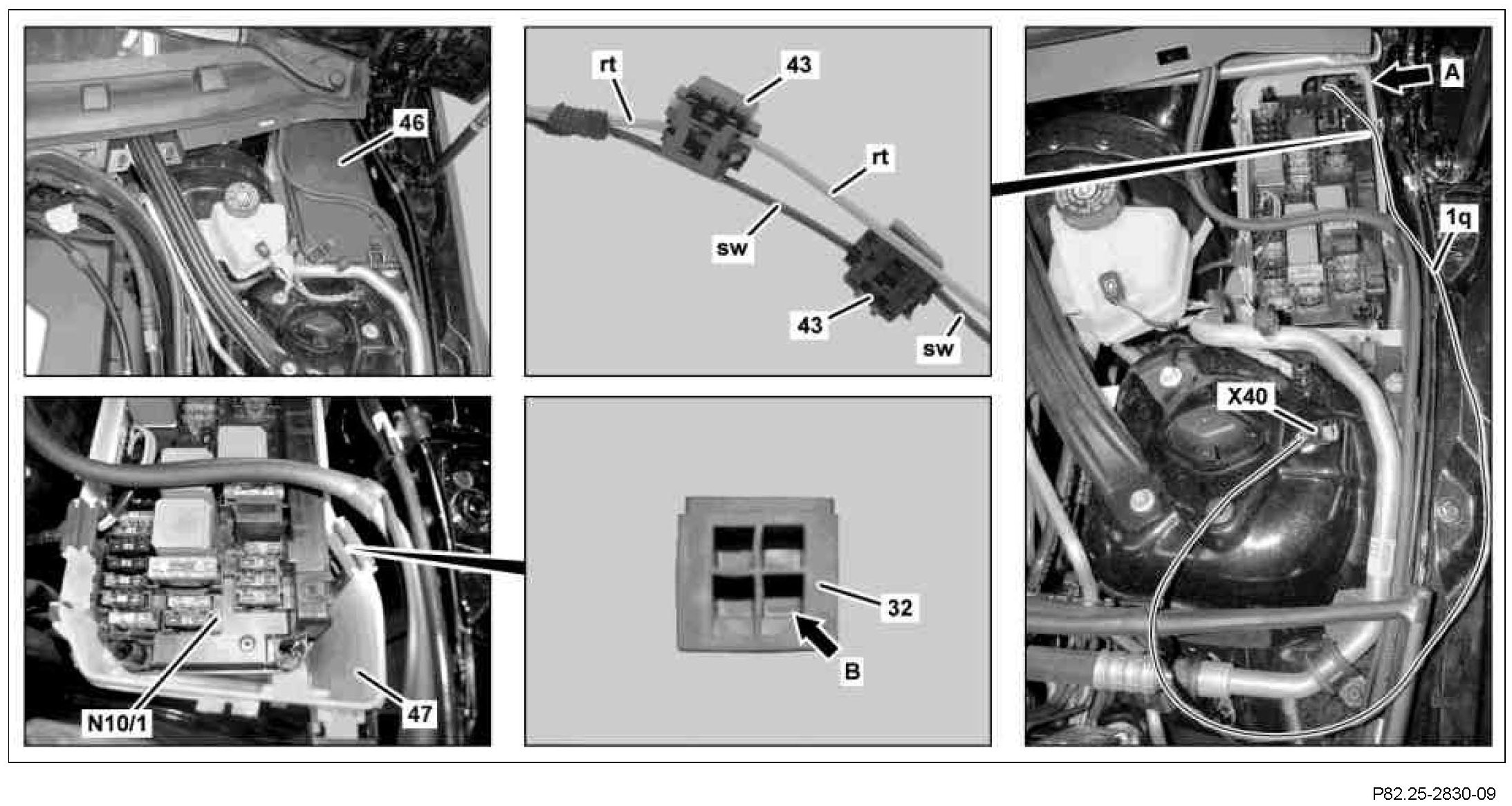 46

rt
43
rt
sw
43
sw

A
1q
X40

N10/1
47

32
B

P82.25-2830-09