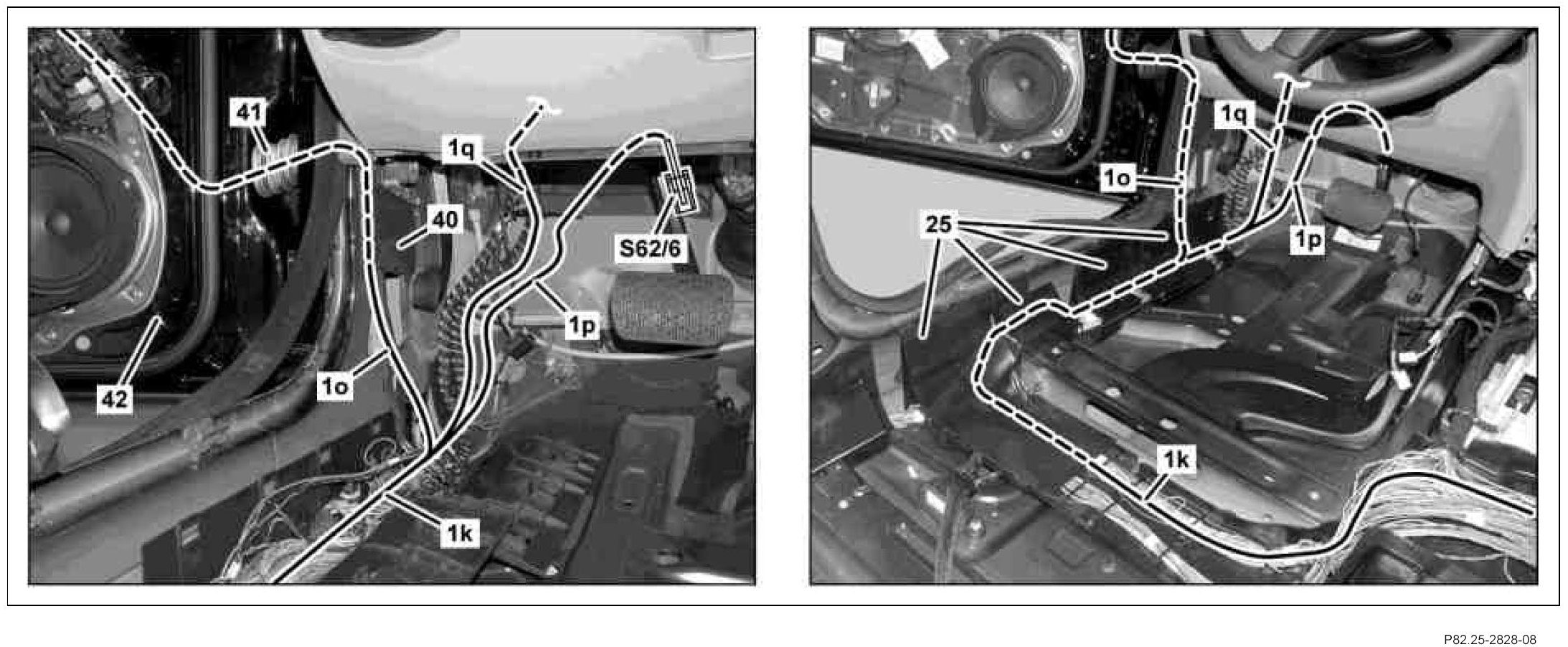 41
1q
40
S62/6
1p
42
1o
1k

1q
1o
25
1p
1k

P82.25-2828-08