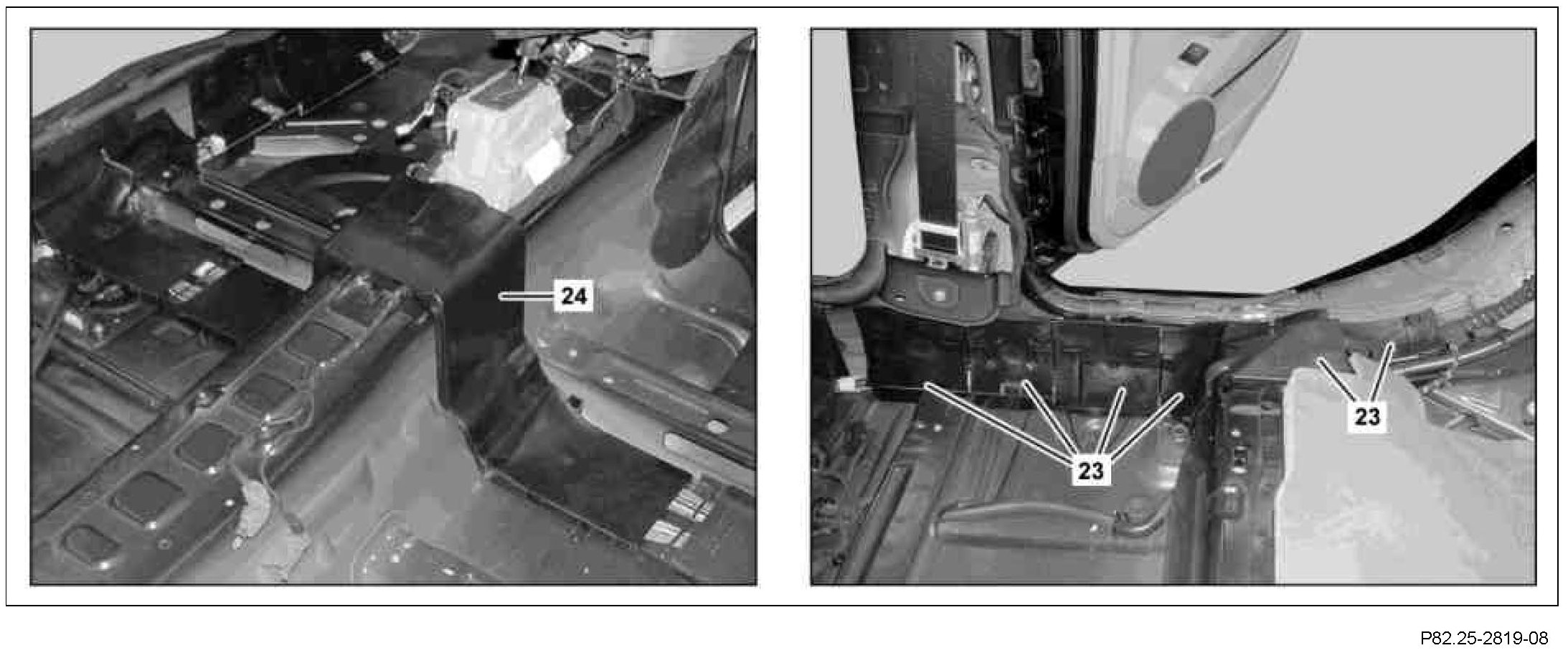 24

23

23

P82.25-2819-08