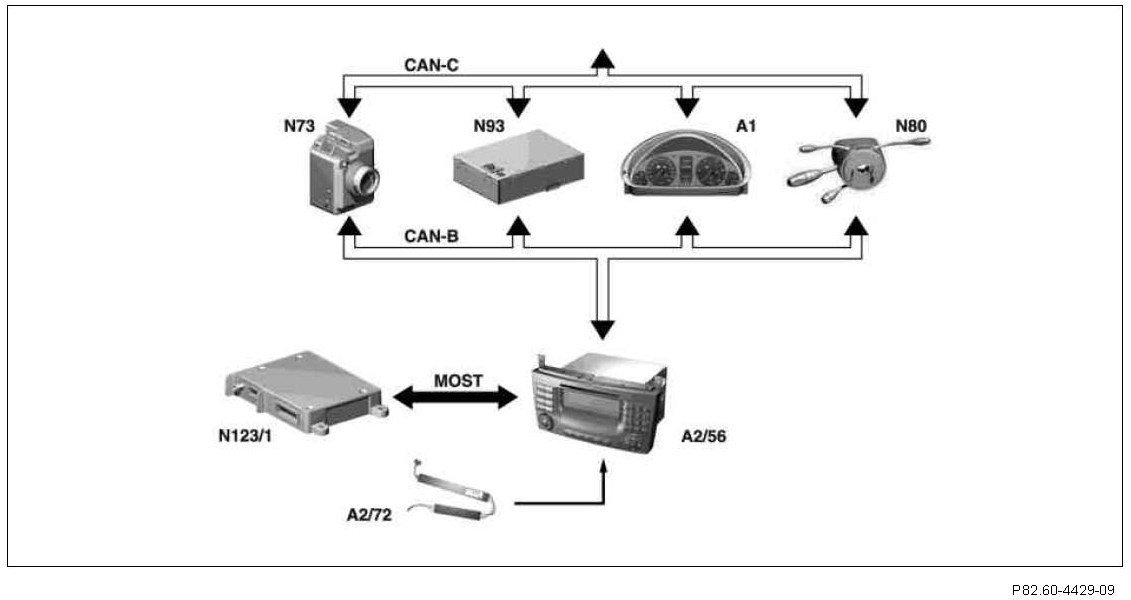 CAN-C

N73

N93

A1

N80

CAN-B

MOST

N123/1

A2/56

A2/72

P82.60-4429-09