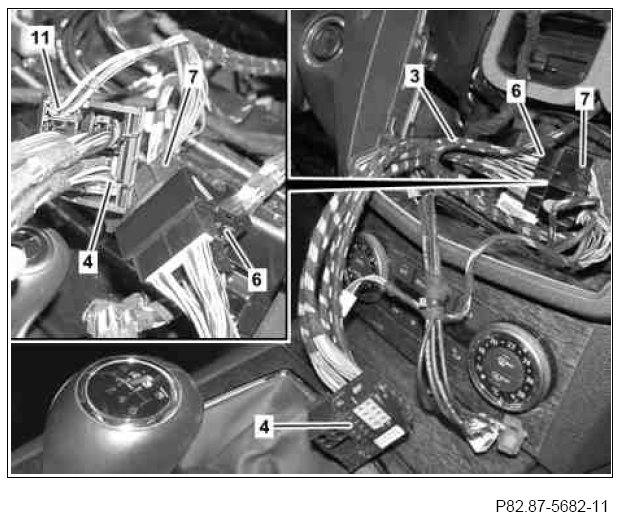 11
7
4
6
3
6
7
4
P82.87-5682-11