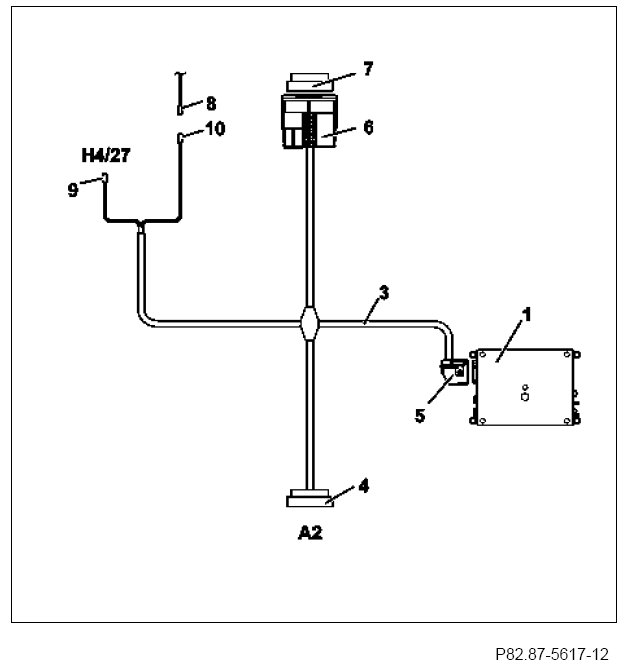 7
8
10
6
H4/27
9
3
1
5
4
A2

P82.87-5617-12