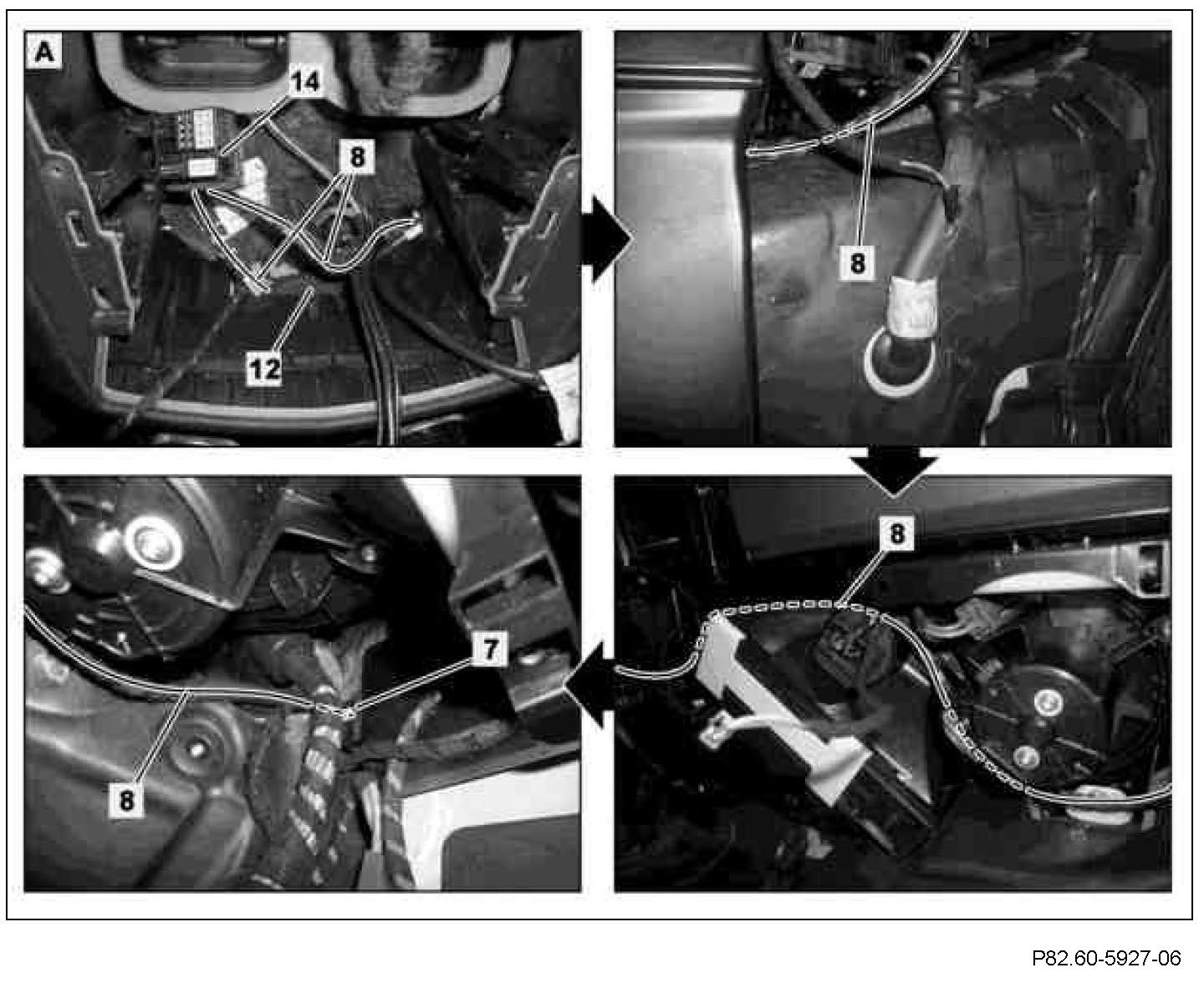 A
14
8
12
8
8
7
8
P82.60-5927-06