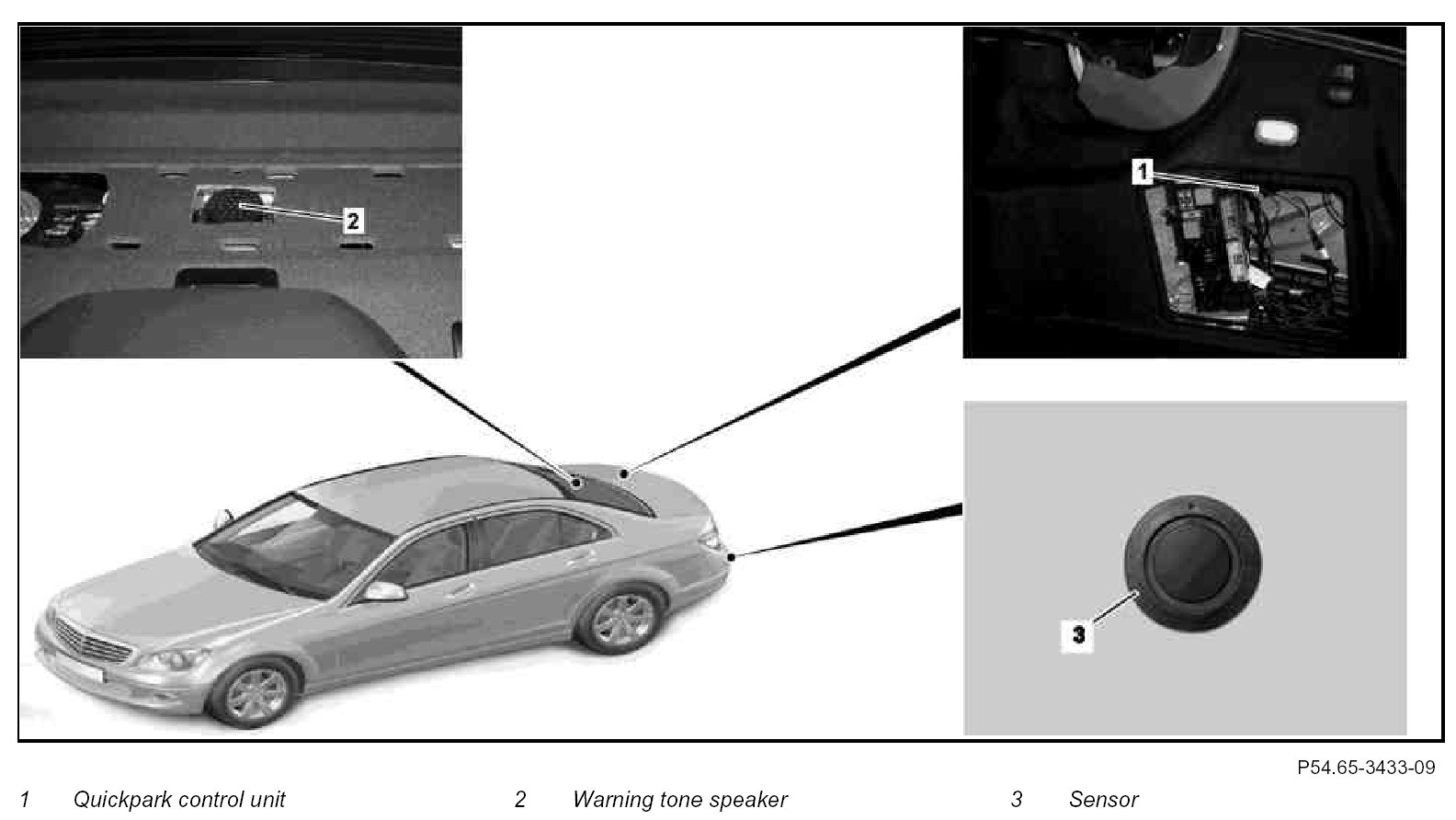 2

1

3

P54.65-3433-09

1 Quickpark control unit
2 Warning tone speaker
3 Sensor