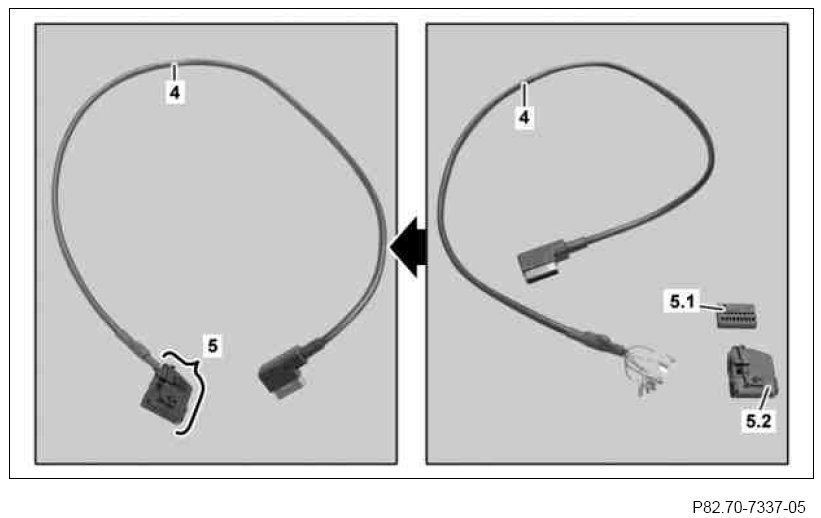 4
5
4
5.1
5.2
P82.70-7337-05