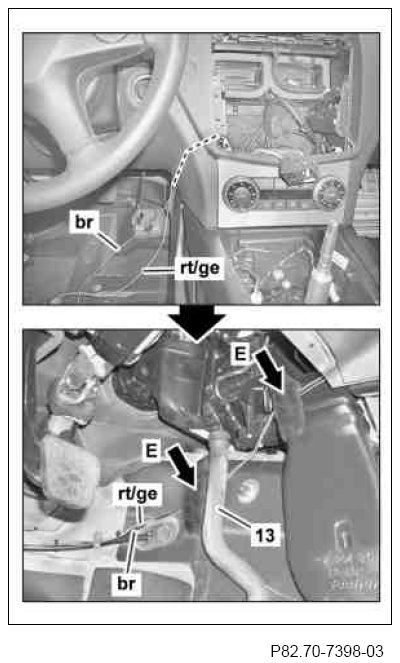 br
rt/ge
E
E
rt/ge
13
br

P82.70-7398-03