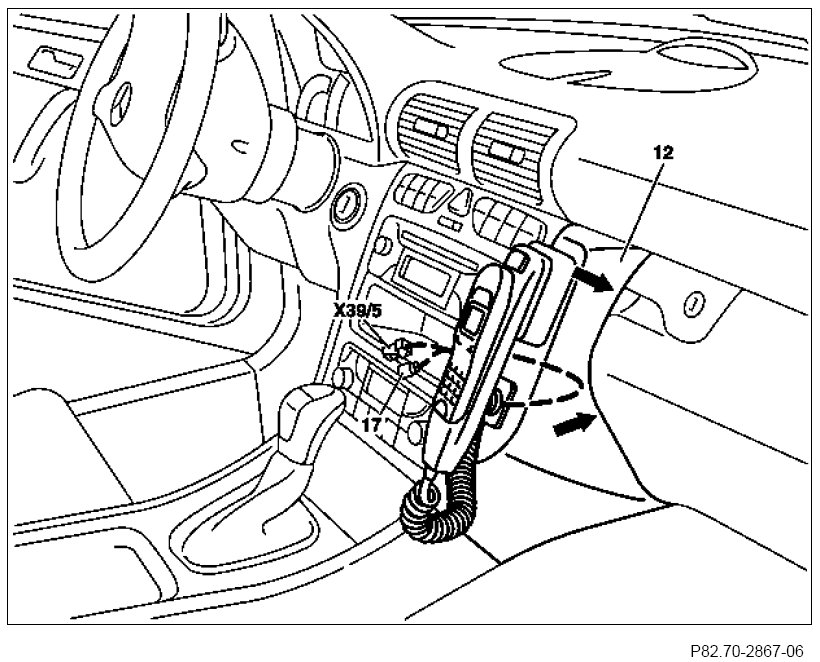 12

X39/5

17

P82.70-2867-06